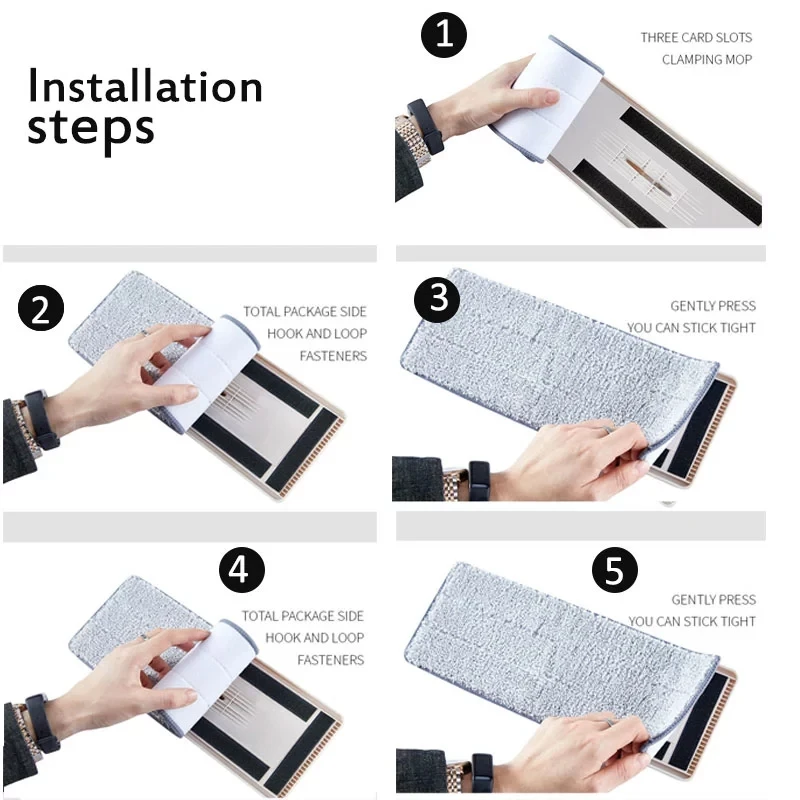 Installation steps

1
THREE CARD SLOTS
CLAMPING MOP

2
TOTAL PACKAGE SIDE
HOOK AND LOOP
FASTENERS

3
GENTLY PRESS
YOU CAN STICK TIGHT

4
TOTAL PACKAGE SIDE
HOOK AND LOOP
FASTENERS

5
GENTLY PRESS
YOU CAN STICK TIGHT