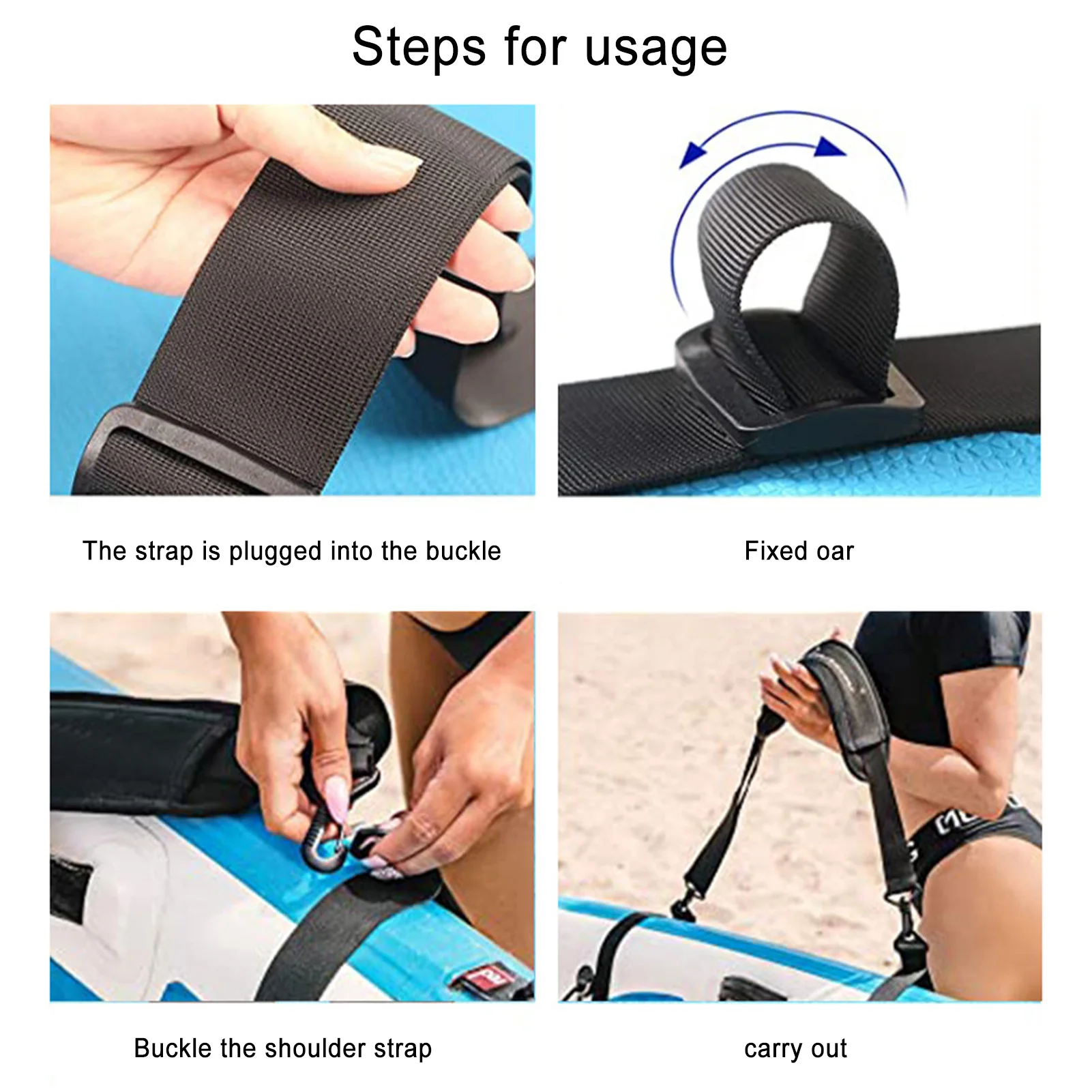 Steps for usage

The strap is plugged into the buckle

Fixed oar

Buckle the shoulder strap

carry out