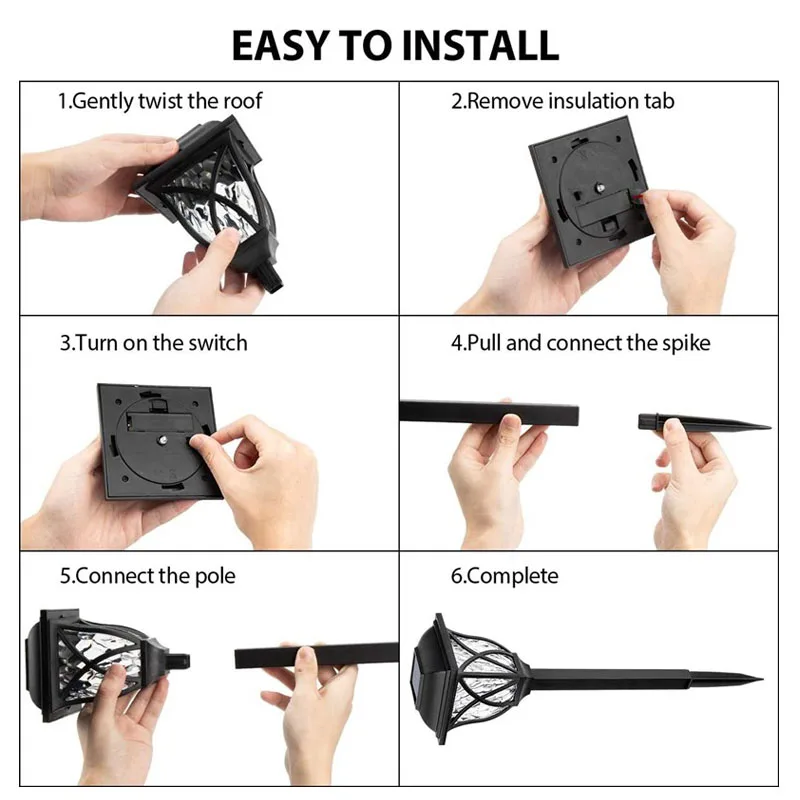 EASY TO INSTALL

1.Gently twist the roof

2.Remove insulation tab

3.Turn on the switch

4.Pull and connect the spike

5.Connect the pole

6.Complete