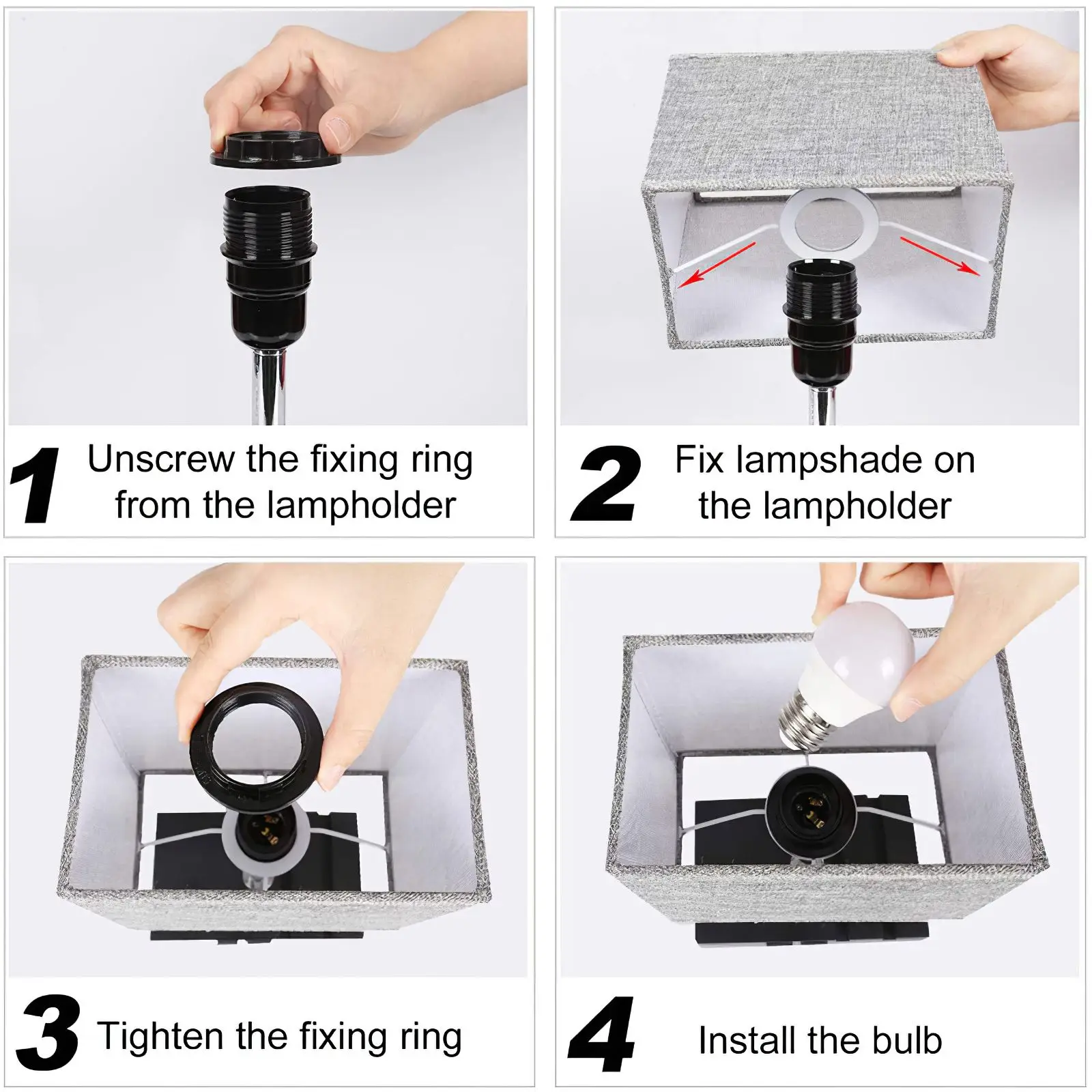 1 Unscrew the fixing ring from the lampholder

2 Fix lampshade on the lampholder

3 Tighten the fixing ring

4 Install the bulb