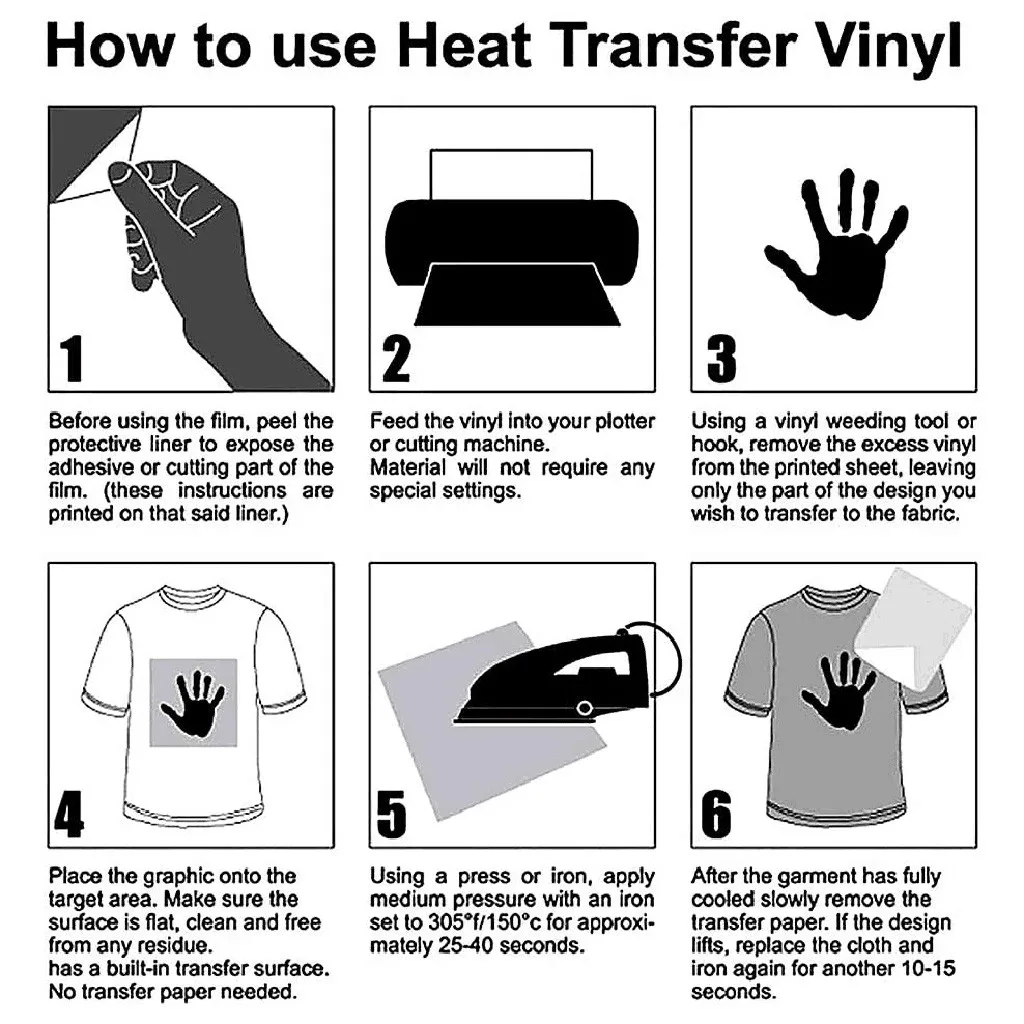 How to use Heat Transfer Vinyl

1

Before using the film, peel the protective liner to expose the adhesive or cutting part of the film. (these instructions are printed on that said liner.)

2

Feed the vinyl into your plotter or cutting machine.
Material will not require any special settings.

3

Using a vinyl weeding tool or hook, remove the excess vinyl from the printed sheet, leaving only the part of the design you wish to transfer to the fabric.

4

Place the graphic onto the target area. Make sure the surface is flat, clean and free from any residue.
has a built-in transfer surface. No transfer paper needed.

5

Using a press or iron, apply medium pressure with an iron set to 305°f/150°c for approximately 25-40 seconds.

6

After the garment has fully cooled slowly remove the transfer paper. If the design lifts, replace the cloth and iron again for another 10-15 seconds.