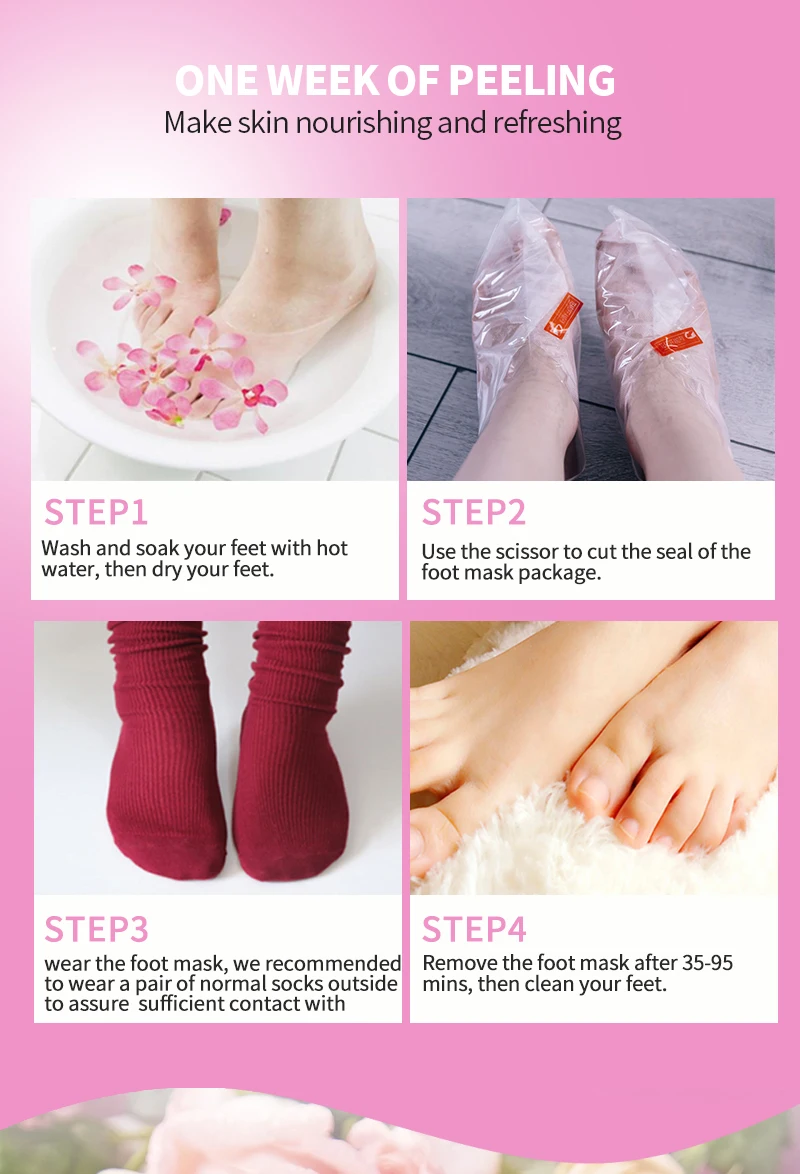 ONE WEEK OF PEELING
Make skin nourishing and refreshing

STEP1
Wash and soak your feet with hot water, then dry your feet.

STEP2
Use the scissor to cut the seal of the foot mask package.

STEP3
wear the foot mask, we recommended to wear a pair of normal socks outside to assure sufficient contact with

STEP4
Remove the foot mask after 35-95 mins, then clean your feet.