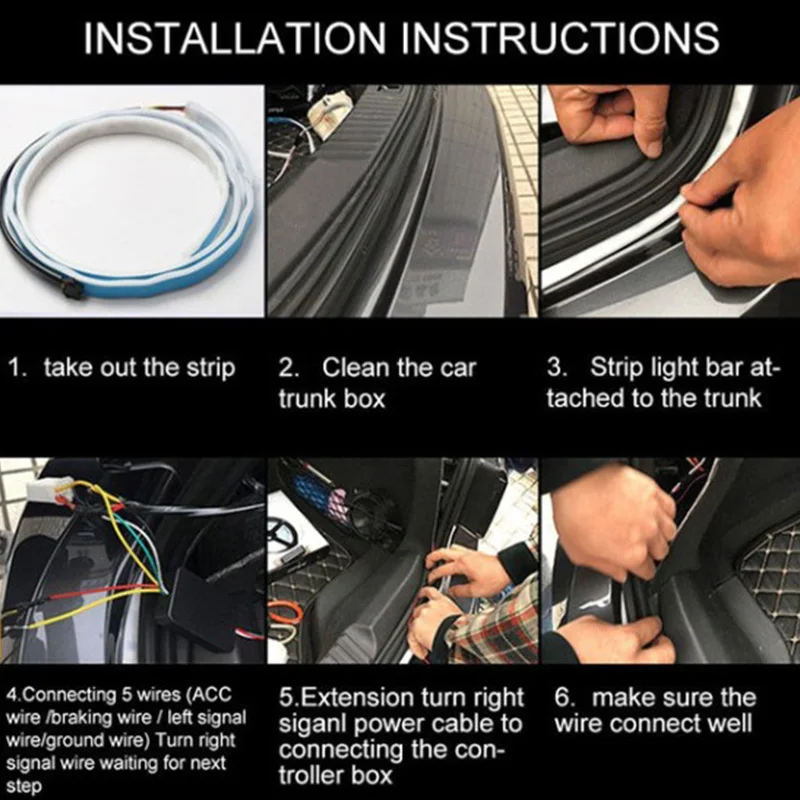 INSTALLATION INSTRUCTIONS

1. take out the strip

2. Clean the car trunk box

3. Strip light bar attached to the trunk

4.Connecting 5 wires (ACC wire /braking wire / left signal wire/ground wire) Turn right signal wire waiting for next step

5.Extension turn right siganl power cable to connecting the controller box

6. make sure the wire connect well