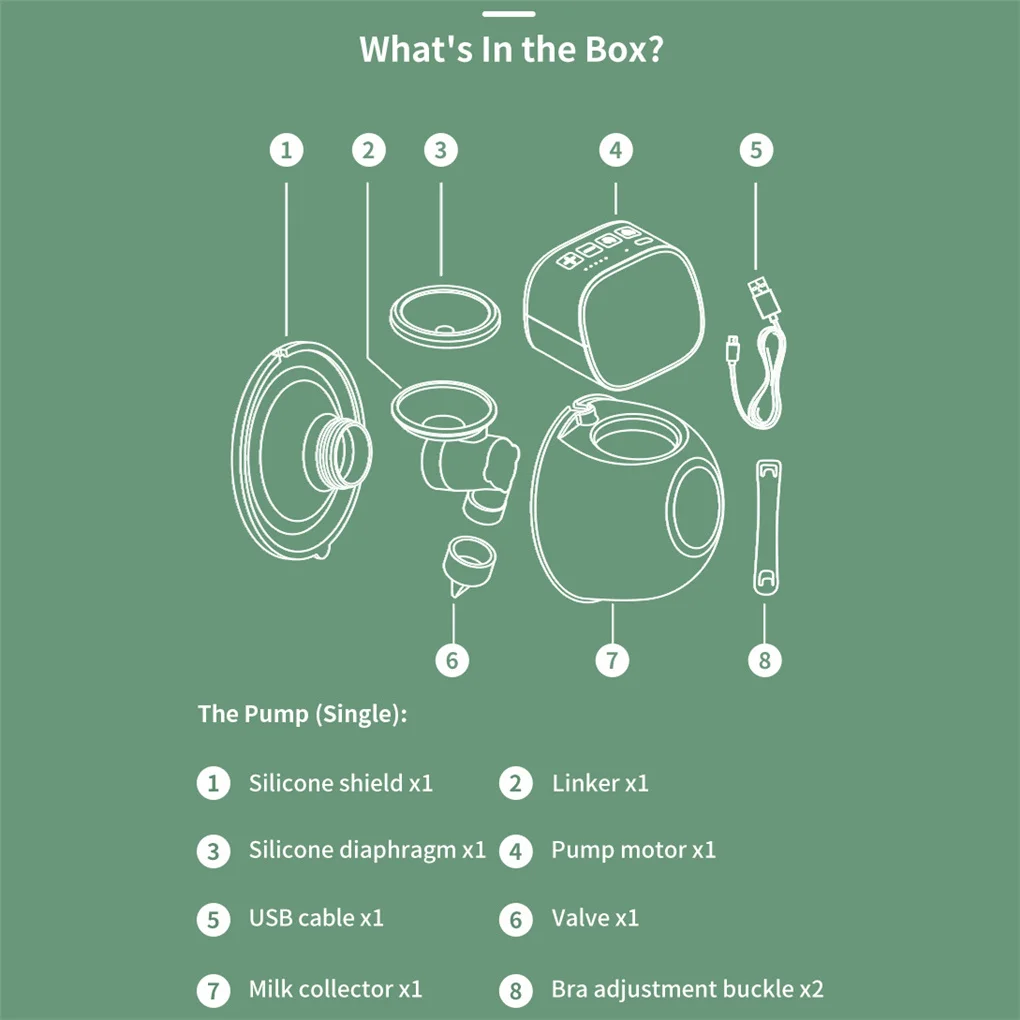 What's In the Box?

1 2 3 4 5

6 7 8

The Pump (Single):

1 Silicone shield x1
2 Linker x1
3 Silicone diaphragm x1
4 Pump motor x1
5 USB cable x1
6 Valve x1
7 Milk collector x1
8 Bra adjustment buckle x2