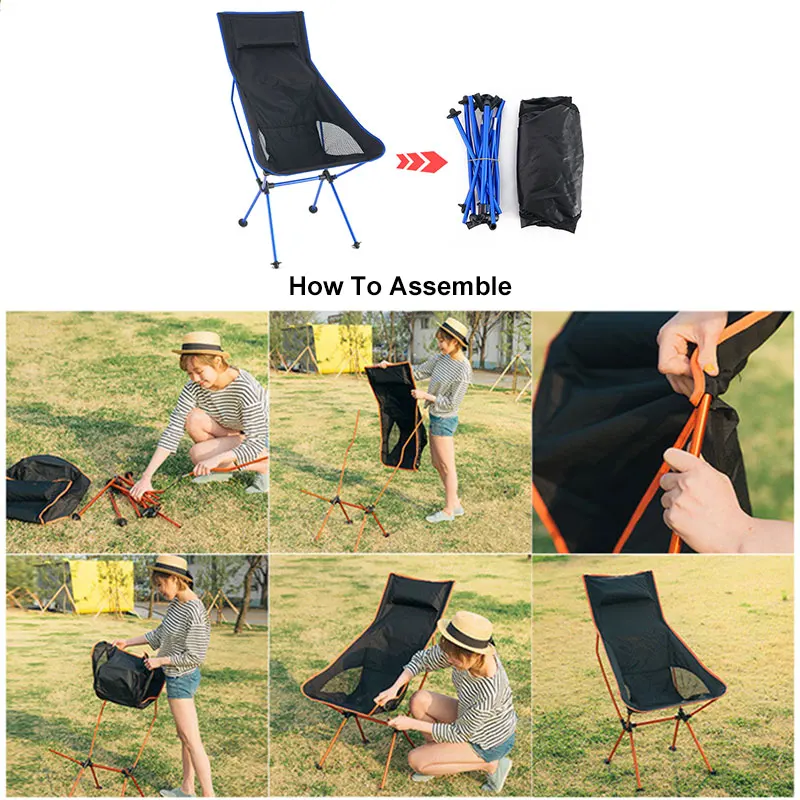 How To Assemble