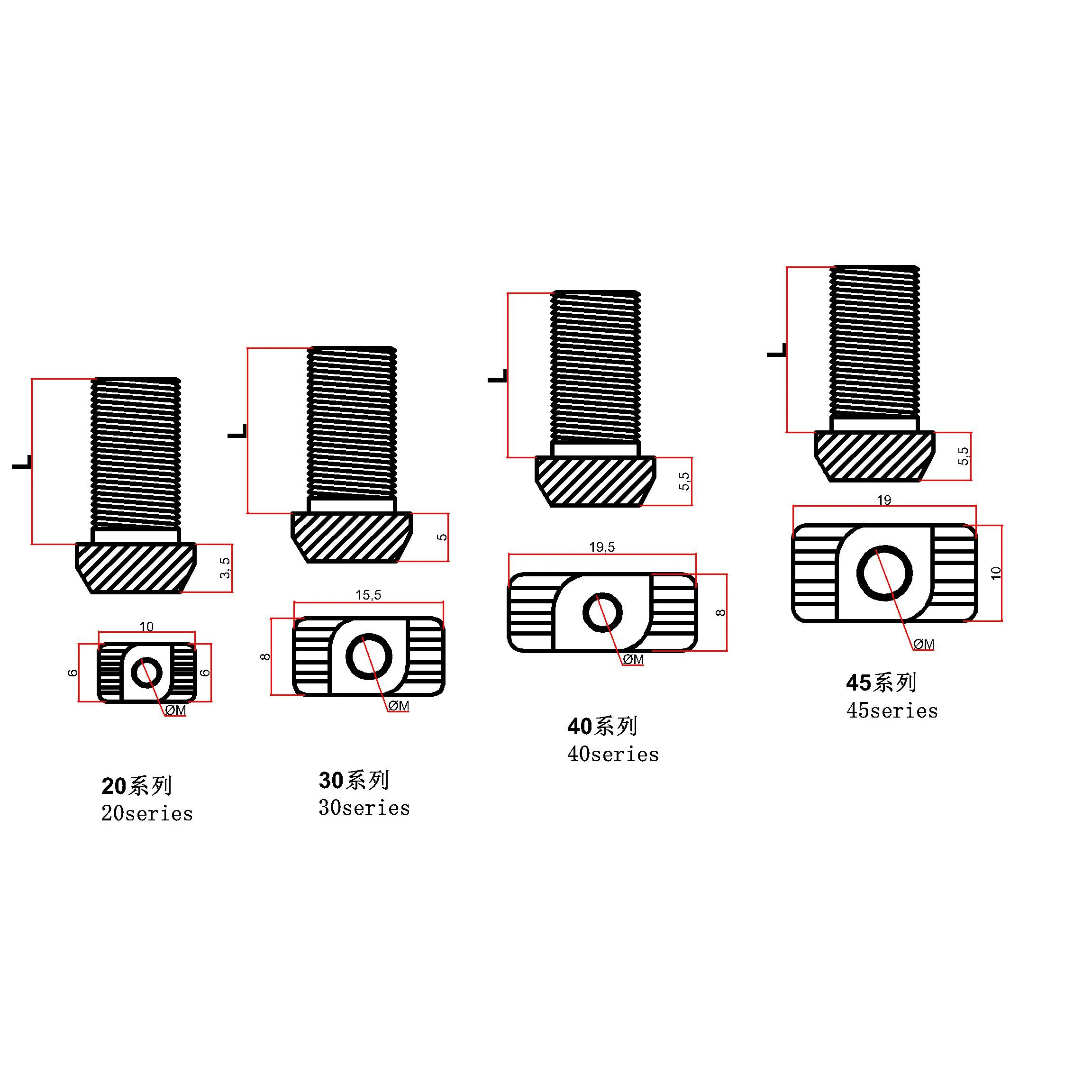 L
3,5
10
6
6
ØM
20系列
20series

L
5
15,5
8
ØM
30系列
30series

L
5,5
19,5
8
ØM
40系列
40series

L
5,5
19
10
ØM
45系列
45series