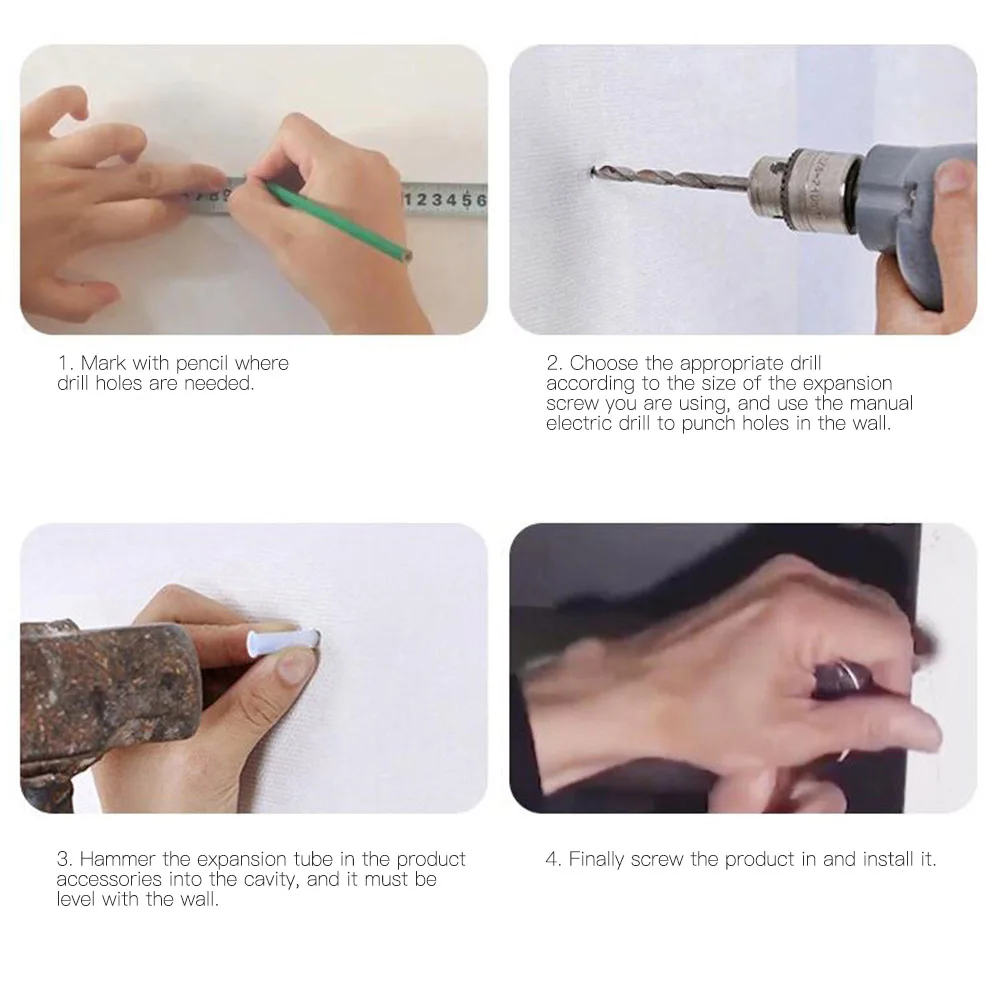 1 2 3 4 5 6

1. Mark with pencil where drill holes are needed.

2. Choose the appropriate drill according to the size of the expansion screw you are using, and use the manual electric drill to punch holes in the wall.

3. Hammer the expansion tube in the product accessories into the cavity, and it must be level with the wall.

4. Finally screw the product in and install it.