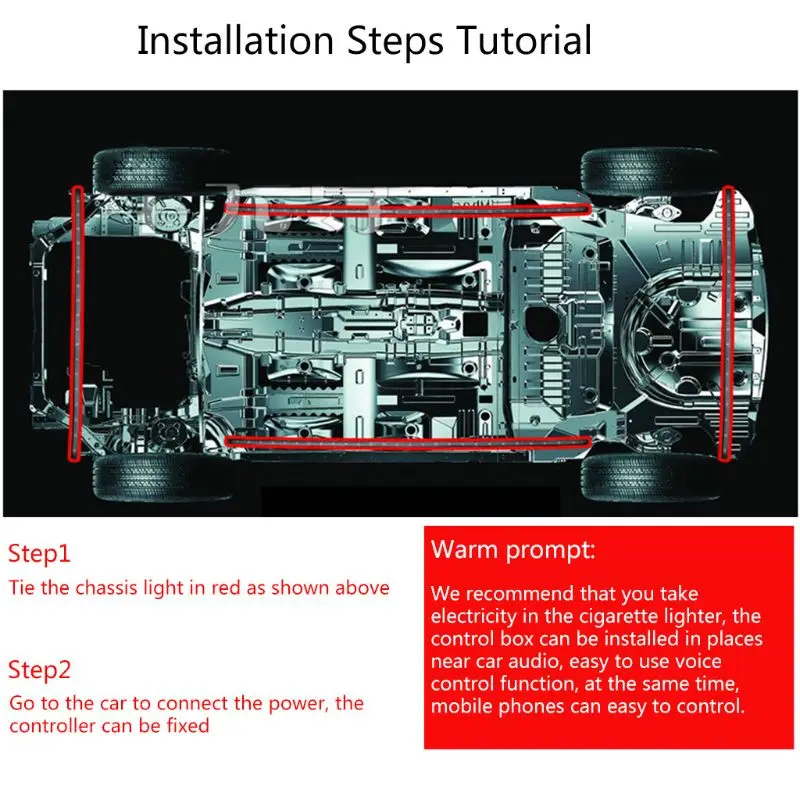 Installation Steps Tutorial

Step1
Tie the chassis light in red as shown above

Step2
Go to the car to connect the power, the controller can be fixed

Warm prompt:
We recommend that you take electricity in the cigarette lighter, the control box can be installed in places near car audio, easy to use voice control function, at the same time, mobile phones can easy to control.