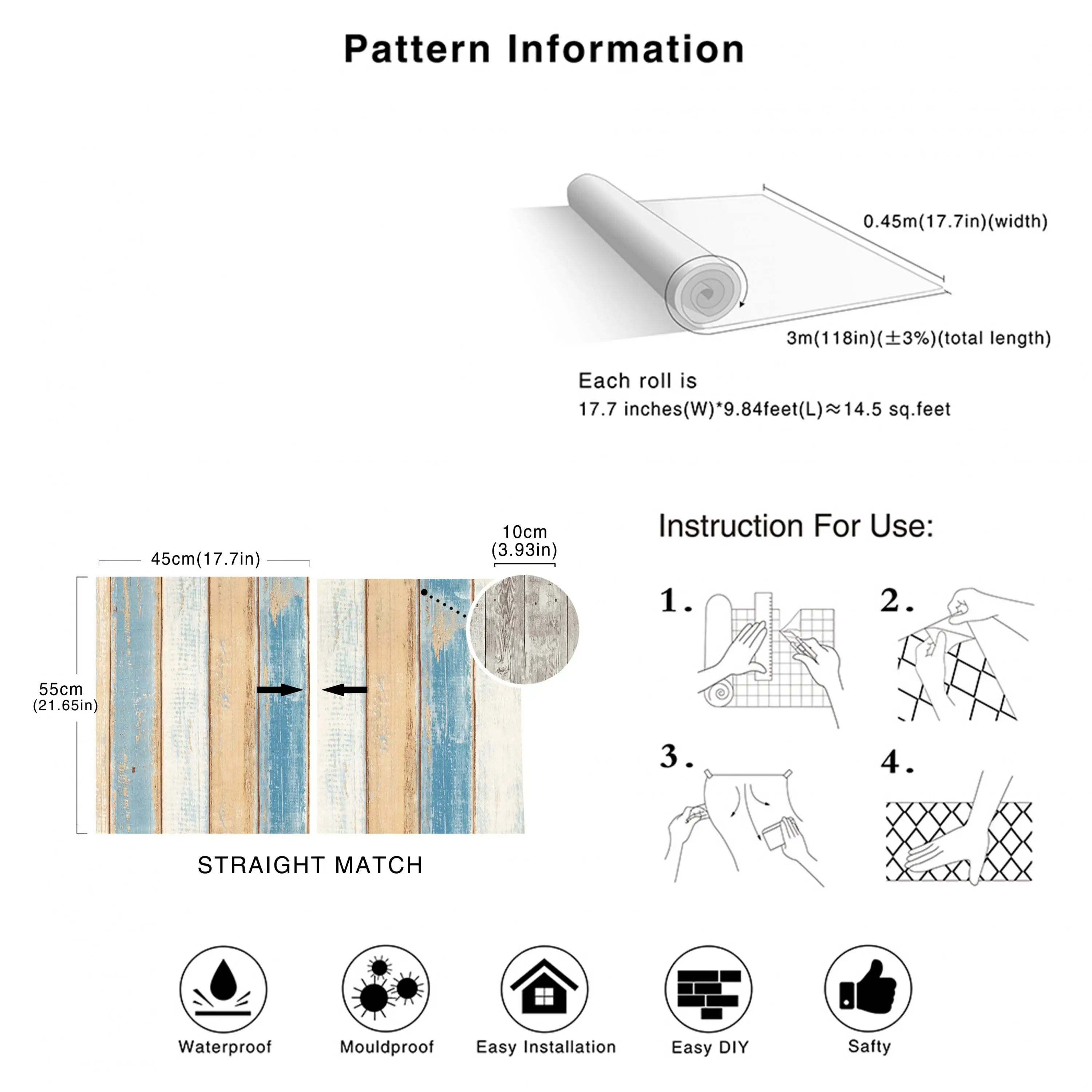 Pattern Information

0.45m(17.7in)(width)

3m(118in)(±3%)(total length)

Each roll is
17.7 inches(W)*9.84feet(L)≈14.5 sq.feet

45cm(17.7in)

10cm
(3.93in)

55cm
(21.65in)

STRAIGHT MATCH

Instruction For Use:

1.

2.

3.

4.

Waterproof

Mouldproof

Easy Installation

Easy DIY

Safty