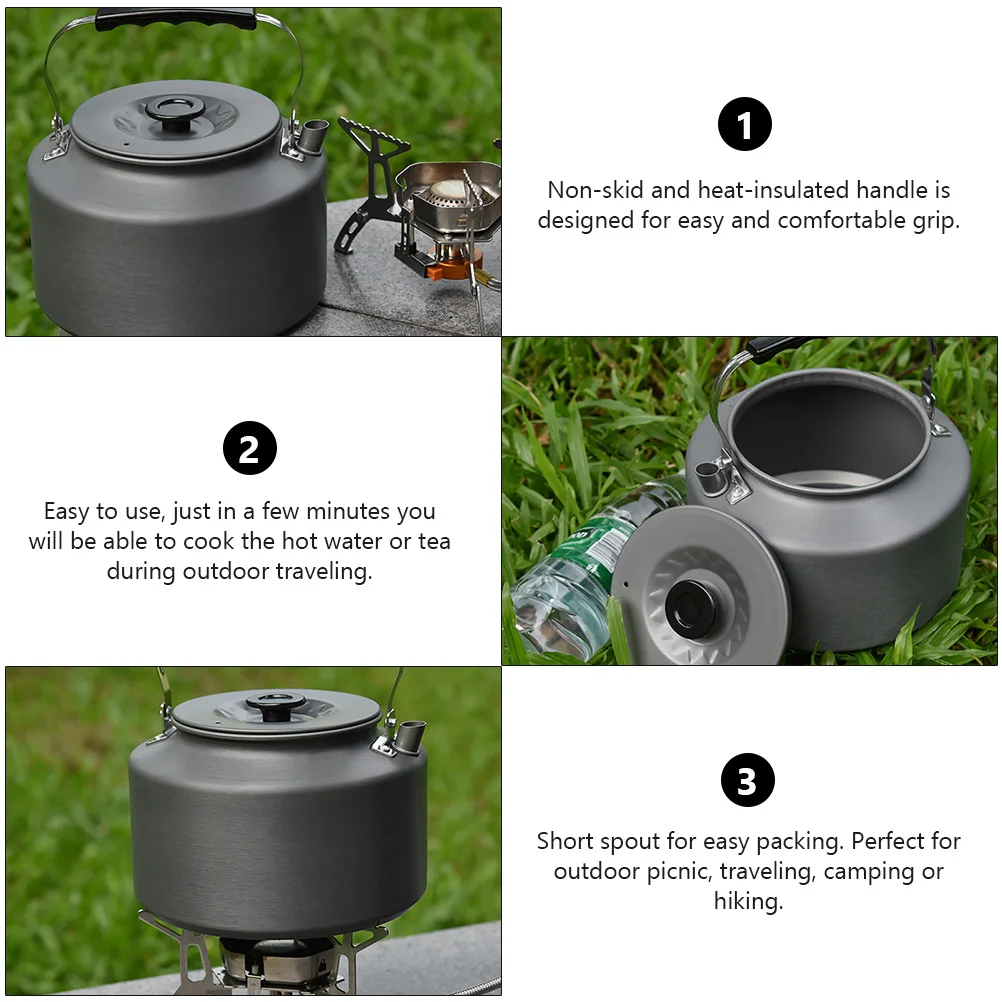 1

Non-skid and heat-insulated handle is designed for easy and comfortable grip.

2

Easy to use, just in a few minutes you will be able to cook the hot water or tea during outdoor traveling.

3

Short spout for easy packing. Perfect for outdoor picnic, traveling, camping or hiking.