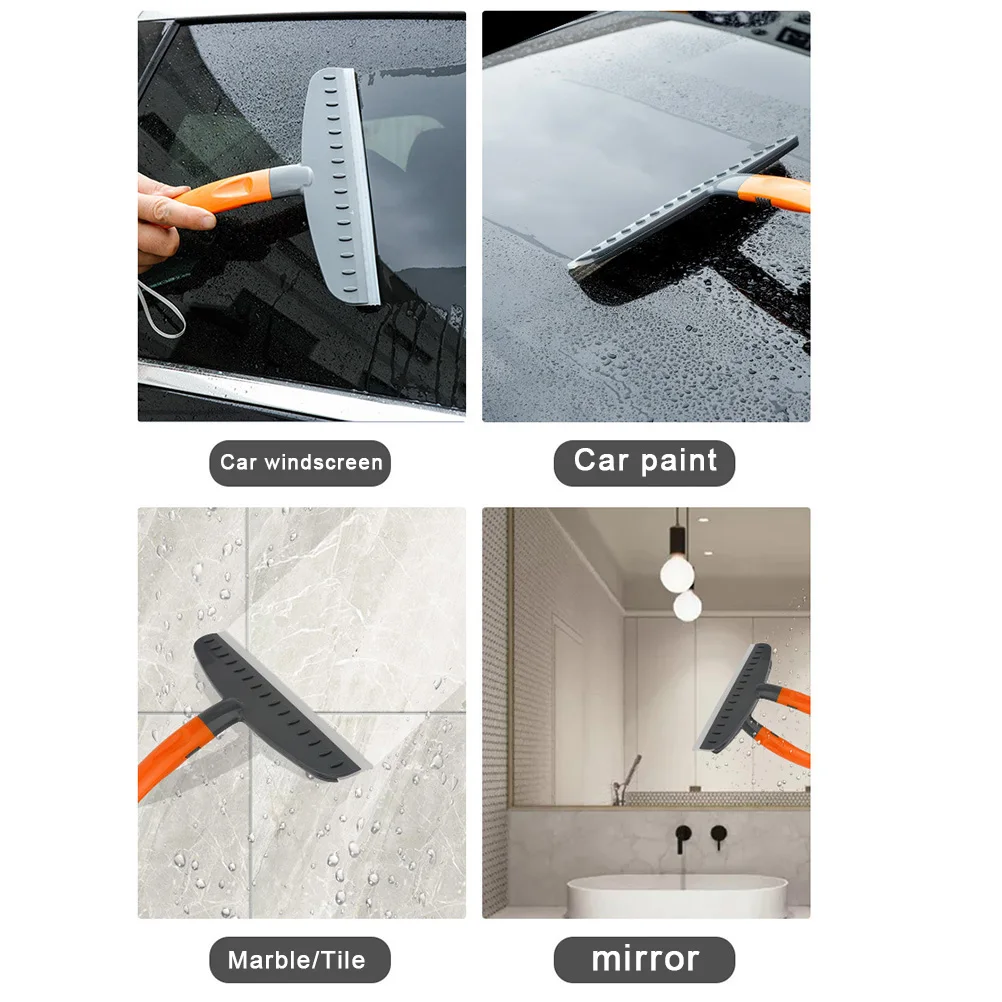 Car windscreen

Car paint

Marble/Tile

mirror