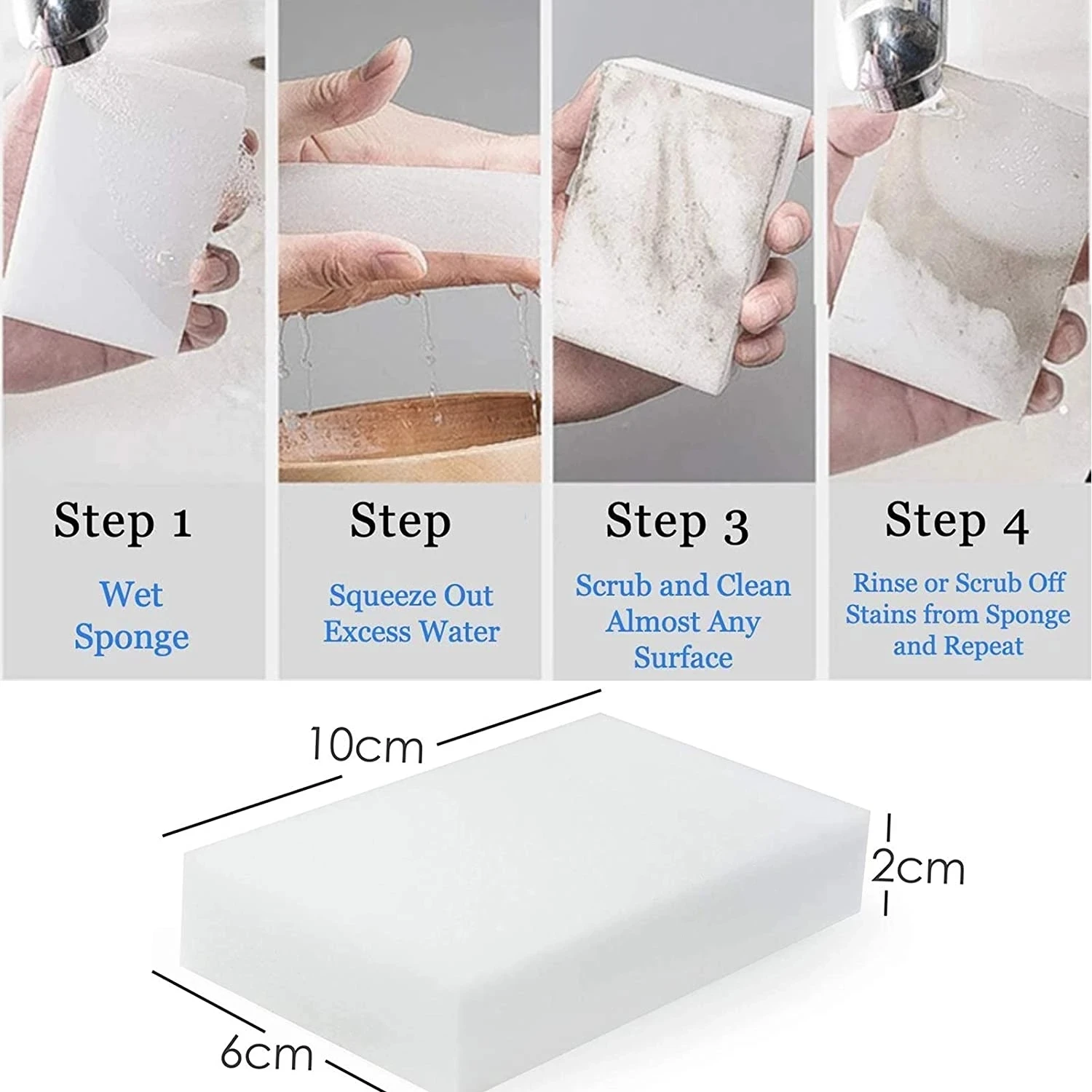 Step 1
Wet Sponge

Step
Squeeze Out Excess Water

Step 3
Scrub and Clean Almost Any Surface

Step 4
Rinse or Scrub Off Stains from Sponge and Repeat

10cm

2cm

6cm