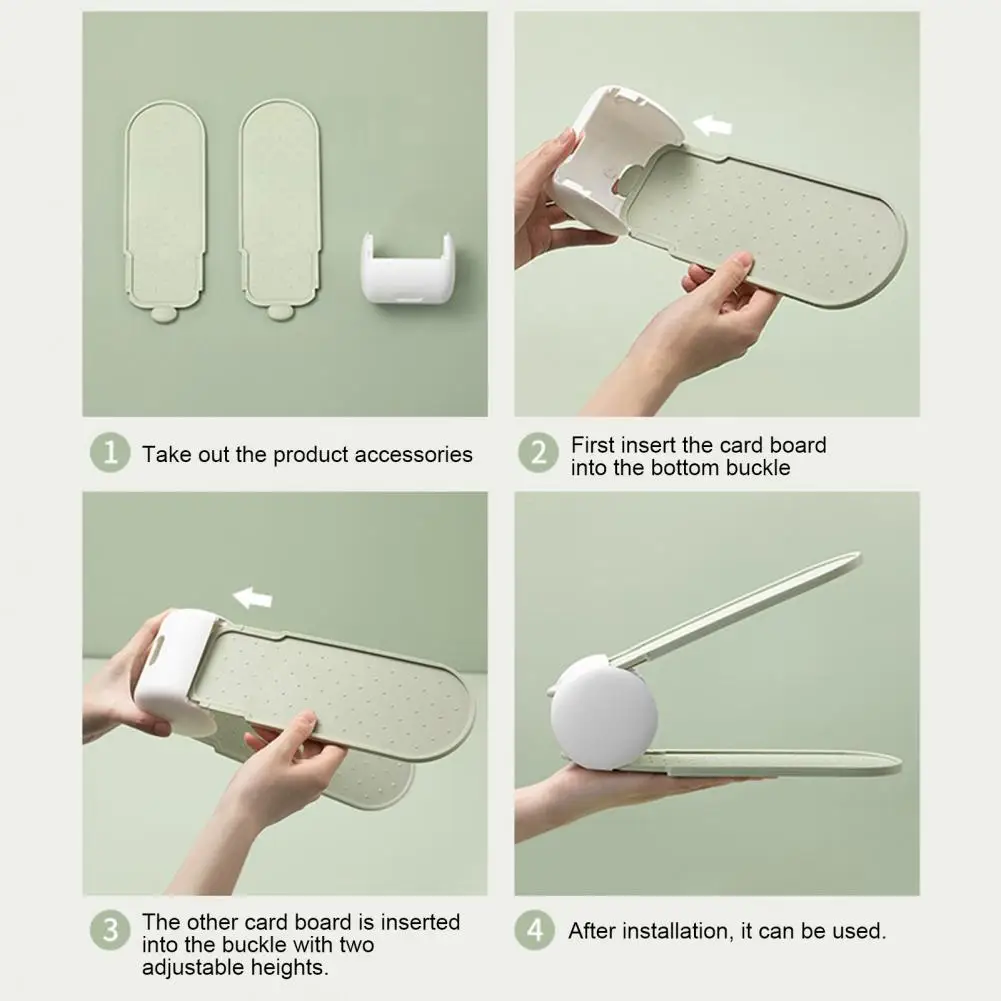 1 Take out the product accessories

2 First insert the card board into the bottom buckle

3 The other card board is inserted into the buckle with two adjustable heights.

4 After installation, it can be used.