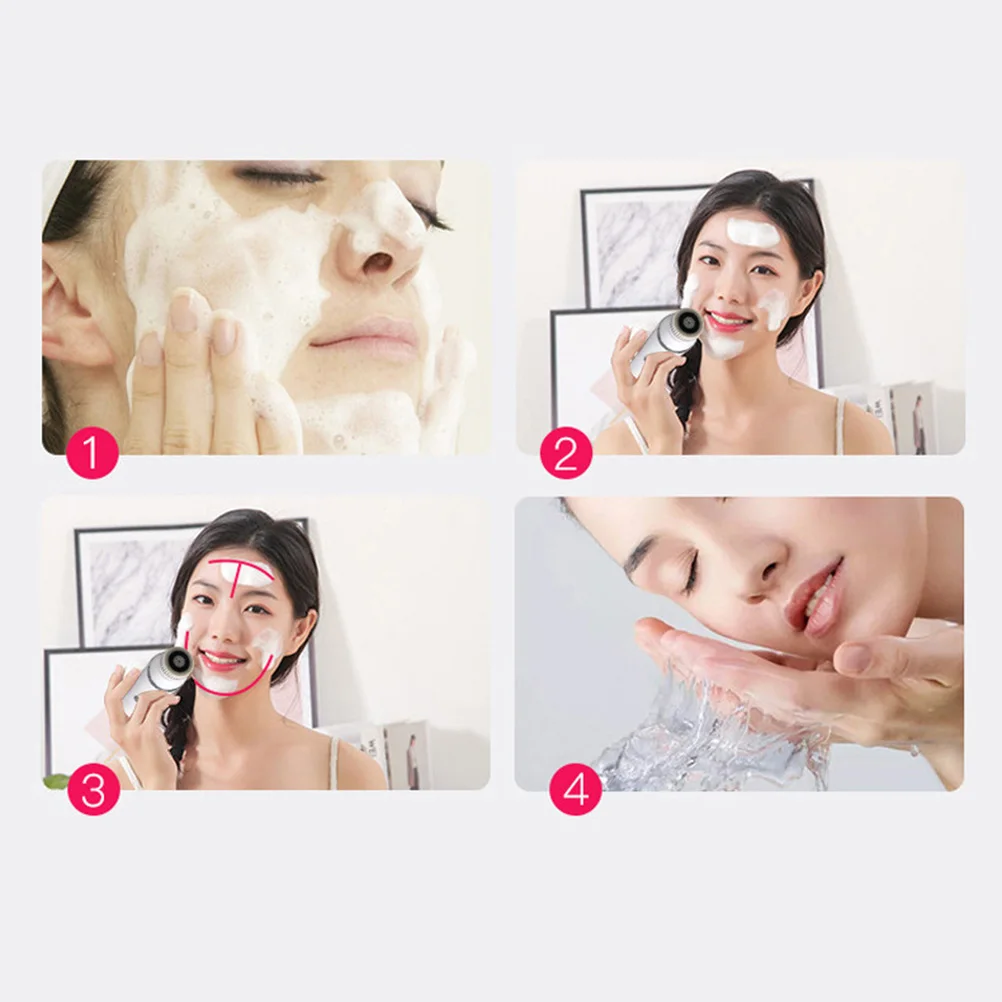 1

2

3

4