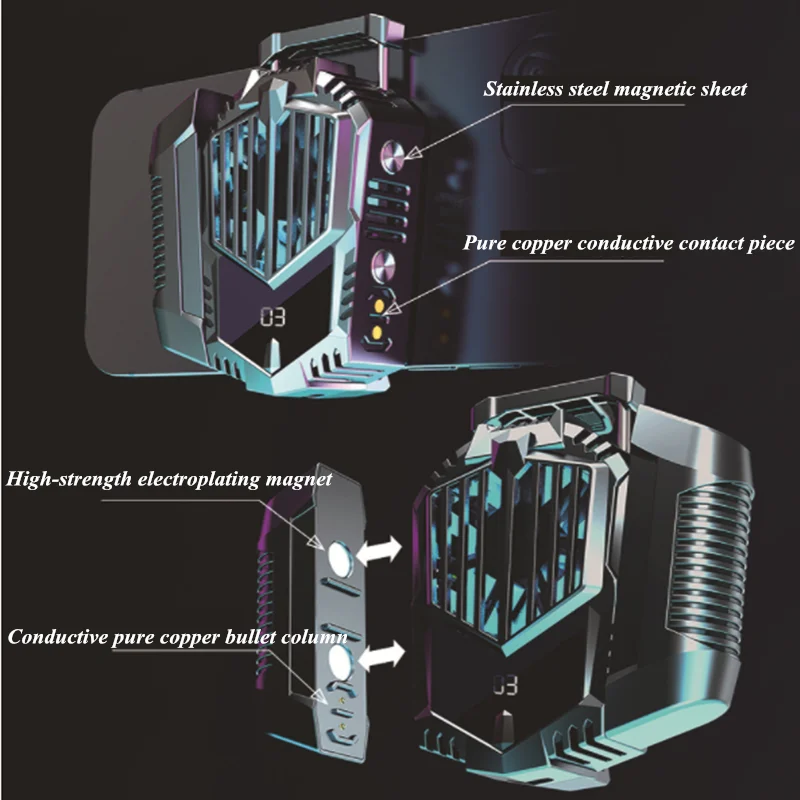 Stainless steel magnetic sheet

Pure copper conductive contact piece

03

High-strength electroplating magnet

Conductive pure copper bullet column

03