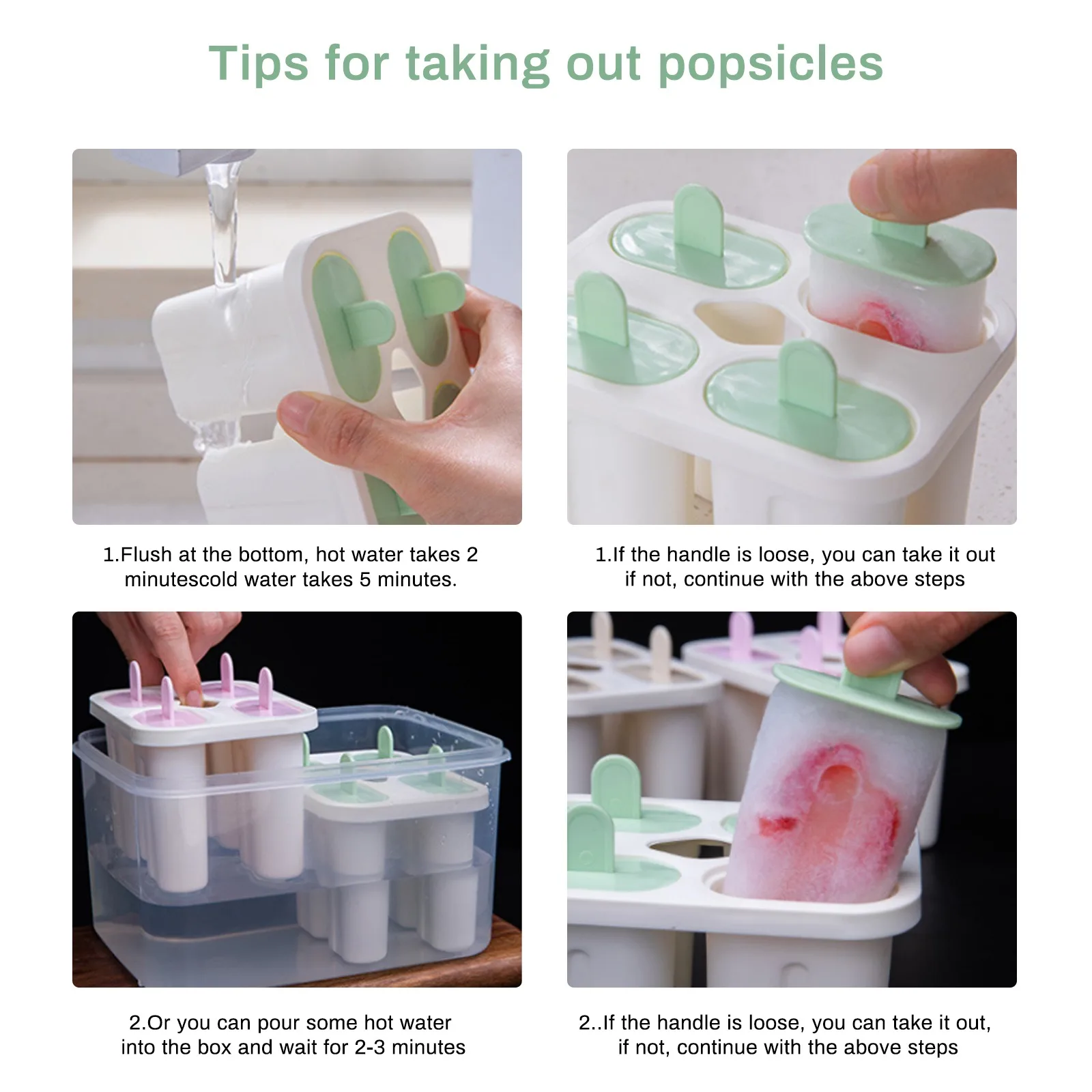 Tips for taking out popsicles

1.Flush at the bottom, hot water takes 2 minutescold water takes 5 minutes.

1.If the handle is loose, you can take it out if not, continue with the above steps

2.Or you can pour some hot water into the box and wait for 2-3 minutes

2..If the handle is loose, you can take it out, if not, continue with the above steps