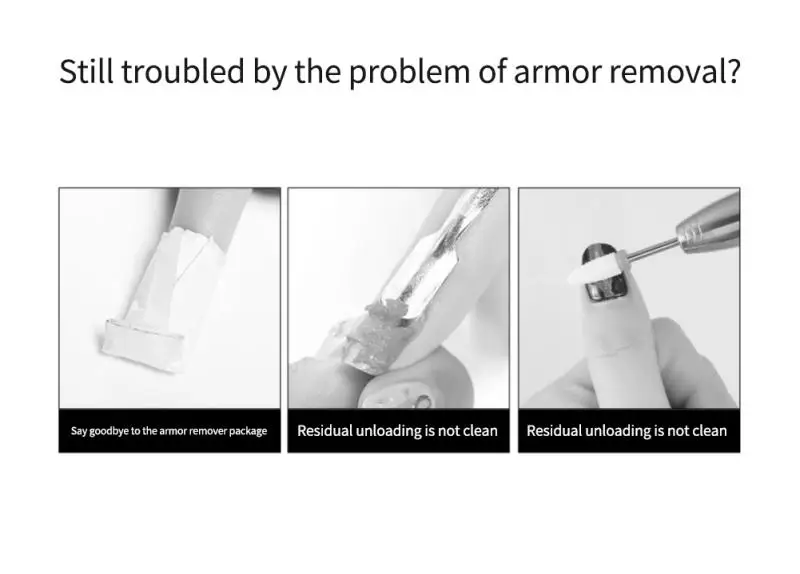 Still troubled by the problem of armor removal?

Say goodbye to the armor remover package

Residual unloading is not clean

Residual unloading is not clean