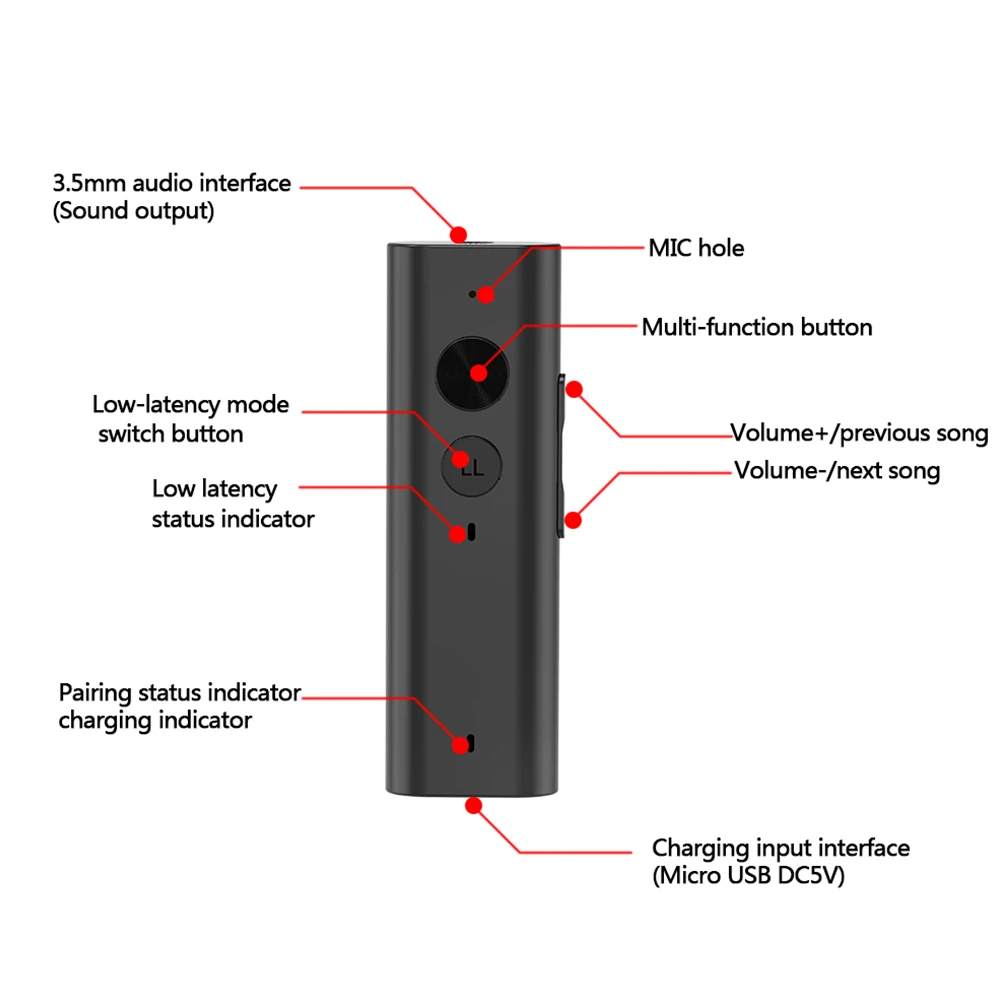 3.5mm audio interface
(Sound output)

MIC hole

Multi-function button

Low-latency mode
switch button

LL

Volume+/previous song

Volume-/next song

Low latency
status indicator

Pairing status indicator
charging indicator

Charging input interface
(Micro USB DC5V)