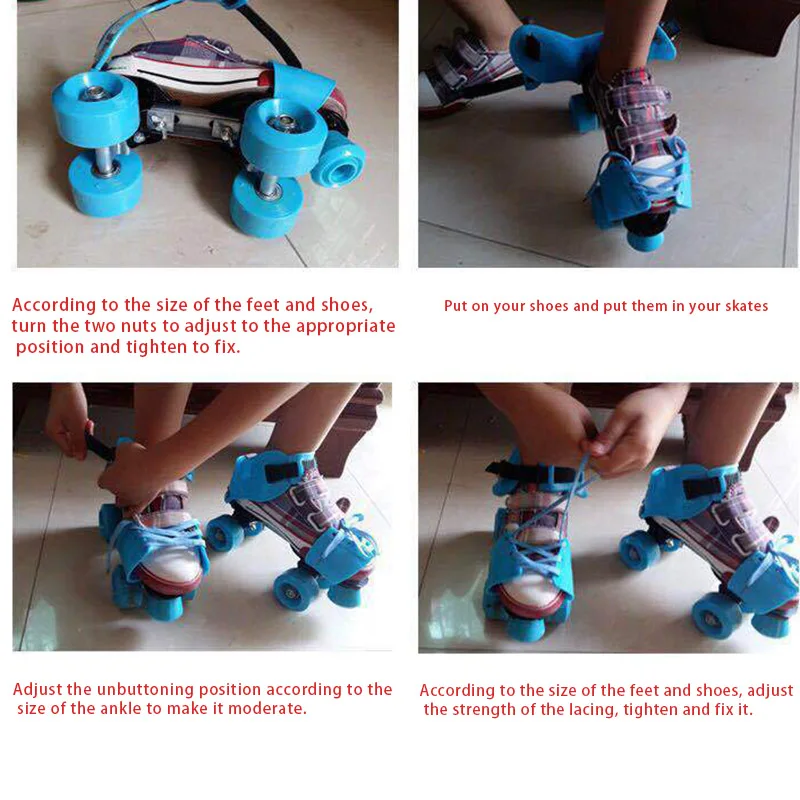 According to the size of the feet and shoes, turn the two nuts to adjust to the appropriate position and tighten to fix.

Put on your shoes and put them in your skates

Adjust the unbuttoning position according to the size of the ankle to make it moderate.

According to the size of the feet and shoes, adjust the strength of the lacing, tighten and fix it.