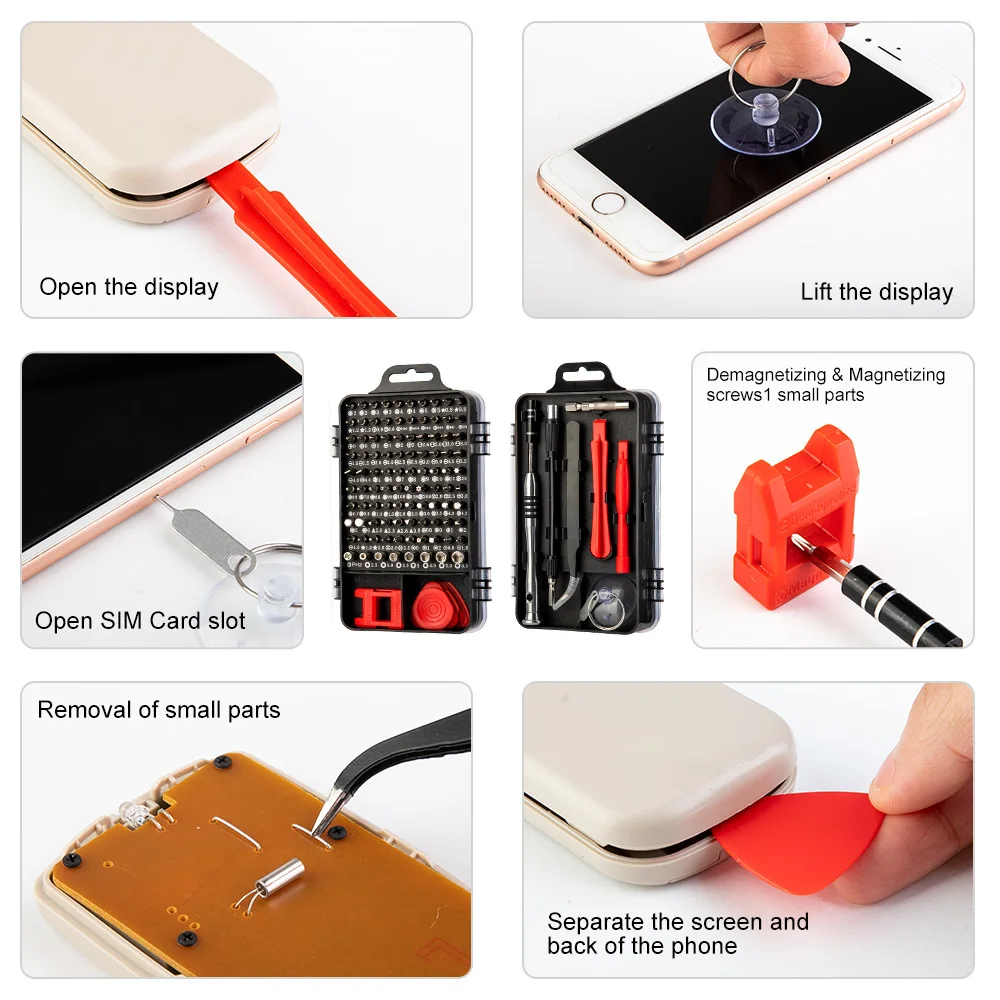 Open the display

Lift the display

Open SIM Card slot

Demagnetizing & Magnetizing screws1 small parts

Removal of small parts

Separate the screen and back of the phone