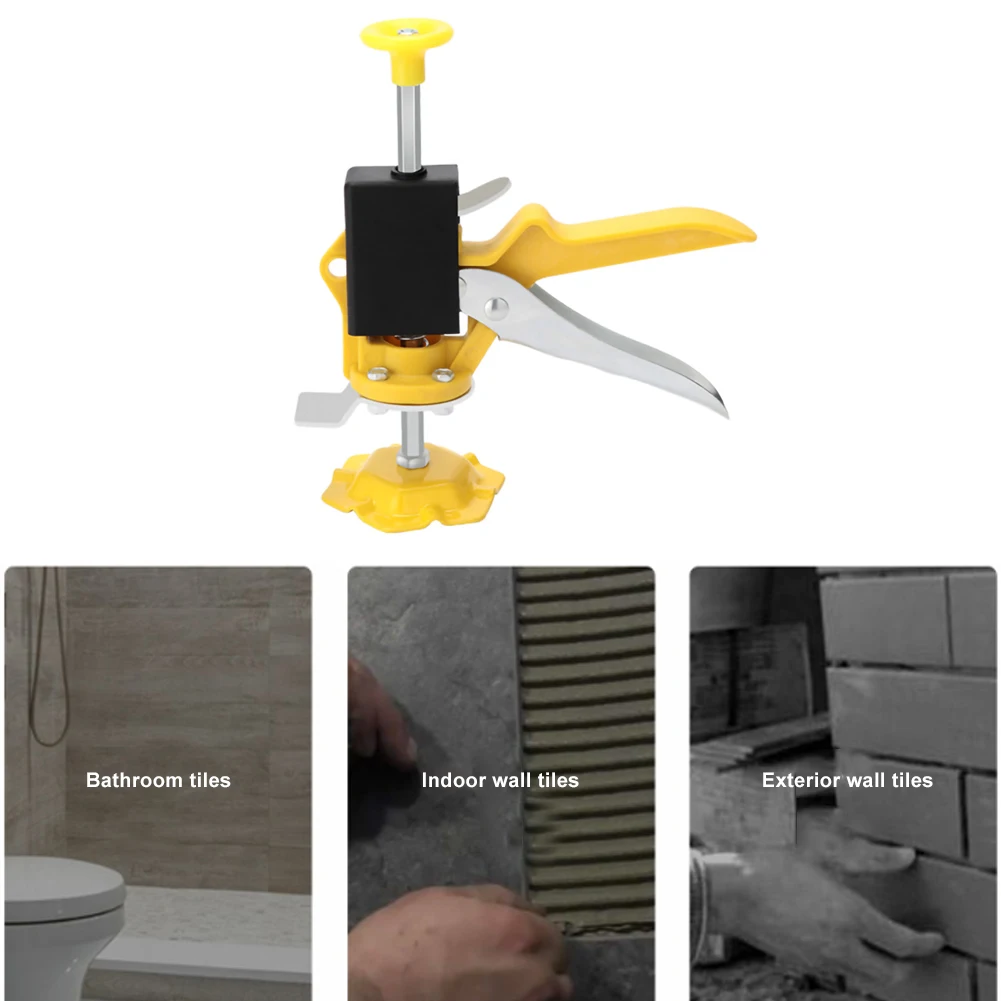 Bathroom tiles

Indoor wall tiles

Exterior wall tiles