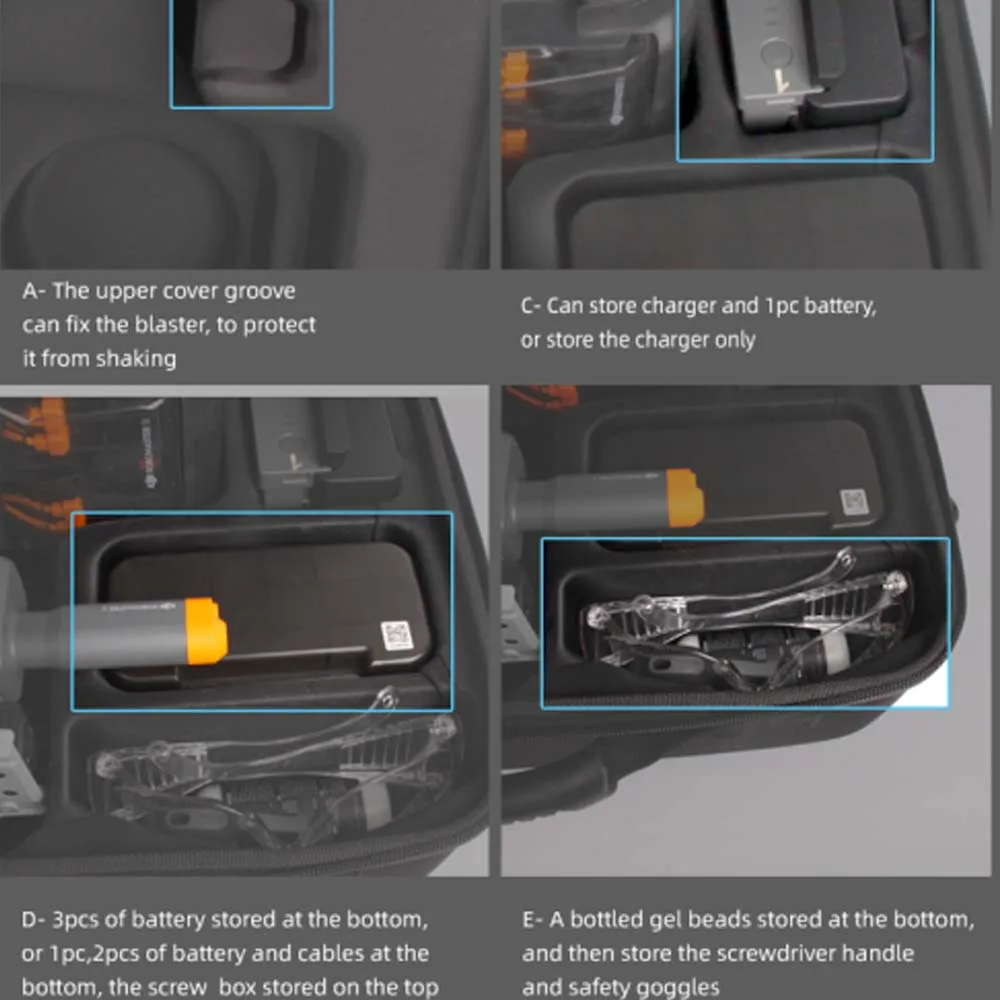 A- The upper cover groove can fix the blaster, to protect it from shaking

C- Can store charger and 1pc battery, or store the charger only

D- 3pcs of battery stored at the bottom, or 1pc,2pcs of battery and cables at the bottom, the screw box stored on the top

E- A bottled gel beads stored at the bottom, and then store the screwdriver handle and safety goggles