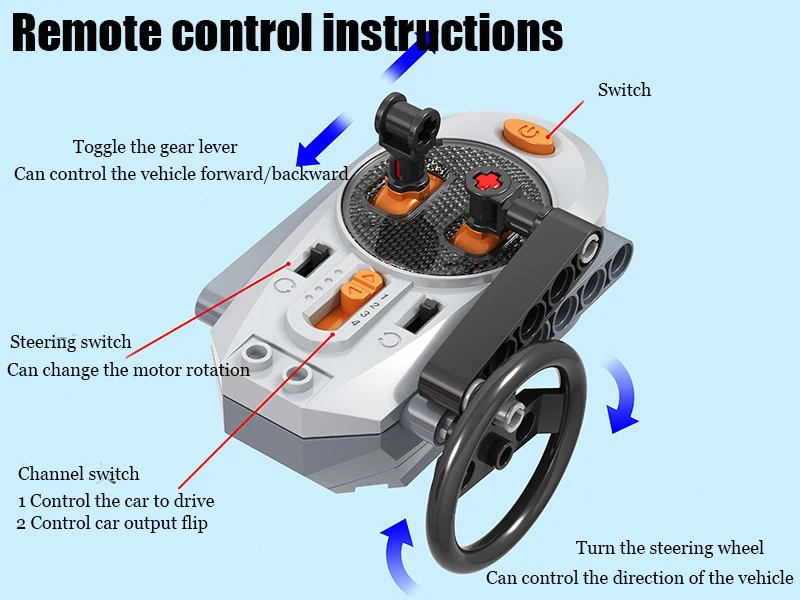 Remote control instructions

Switch

Toggle the gear lever
Can control the vehicle forward/backward

1 2 3 4

Steering switch
Can change the motor rotation

Channel switch
1 Control the car to drive
2 Control car output flip

Turn the steering wheel
Can control the direction of the vehicle