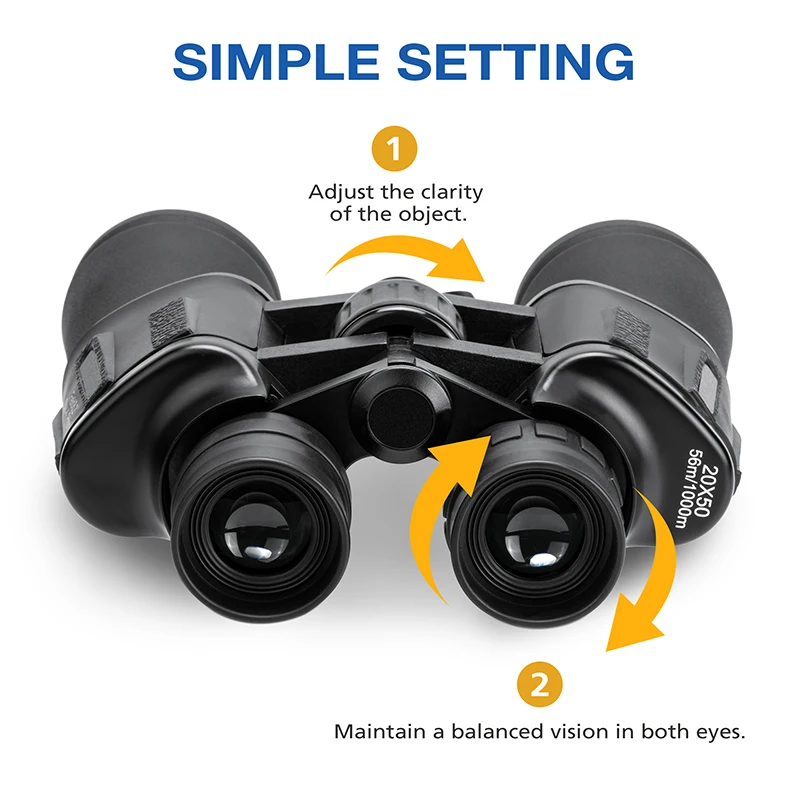 SIMPLE SETTING

1

Adjust the clarity of the object.

20X50
56m/1000m

2

Maintain a balanced vision in both eyes.