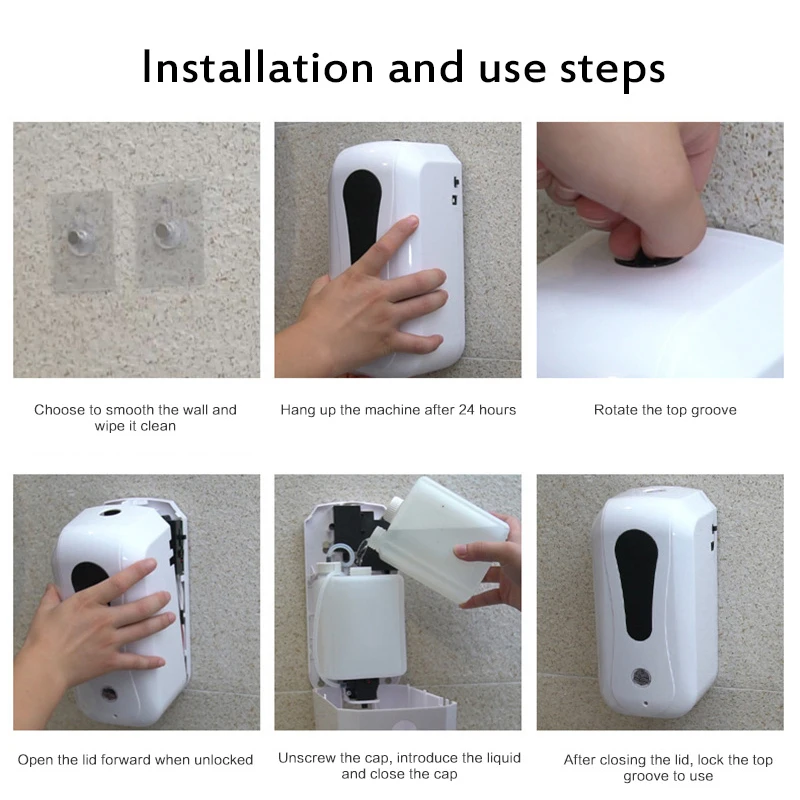 Installation and use steps

Choose to smooth the wall and wipe it clean

Hang up the machine after 24 hours

Rotate the top groove

Open the lid forward when unlocked

Unscrew the cap, introduce the liquid and close the cap

After closing the lid, lock the top groove to use