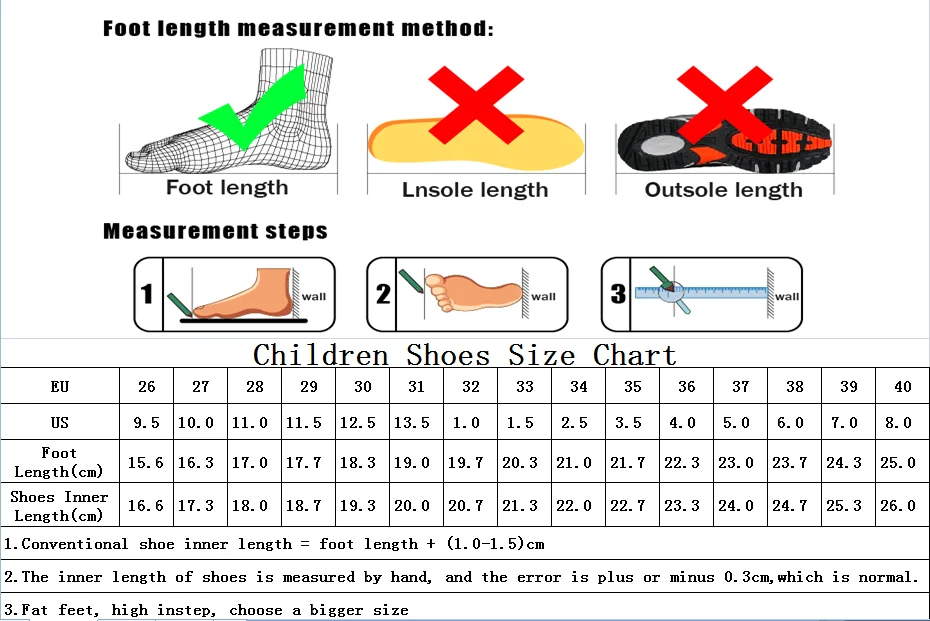 Foot length measurement method:

Foot length

Lnsole length

Outsole length

Measurement steps

1 wall

2 wall

3 wall

Children Shoes Size Chart

| EU | 26 | 27 | 28 | 29 | 30 | 31 | 32 | 33 | 34 | 35 | 36 | 37 | 38 | 39 | 40 |
|---|---|---|---|---|---|---|---|---|---|---|---|---|---|---|---|
| US | 9.5 | 10.0 | 11.0 | 11.5 | 12.5 | 13.5 | 1.0 | 1.5 | 2.5 | 3.5 | 4.0 | 5.0 | 6.0 | 7.0 | 8.0 |
| Foot Length(cm) | 15.6 | 16.3 | 17.0 | 17.7 | 18.3 | 19.0 | 19.7 | 20.3 | 21.0 | 21.7 | 22.3 | 23.0 | 23.7 | 24.3 | 25.0 |
| Shoes Inner Length(cm) | 16.6 | 17.3 | 18.0 | 18.7 | 19.3 | 20.0 | 20.7 | 21.3 | 22.0 | 22.7 | 23.3 | 24.0 | 24.7 | 25.3 | 26.0 |

1.Conventional shoe inner length = foot length + (1.0-1.5)cm

2.The inner length of shoes is measured by hand, and the error is plus or minus 0.3cm,which is normal.

3.Fat feet, high instep, choose a bigger size