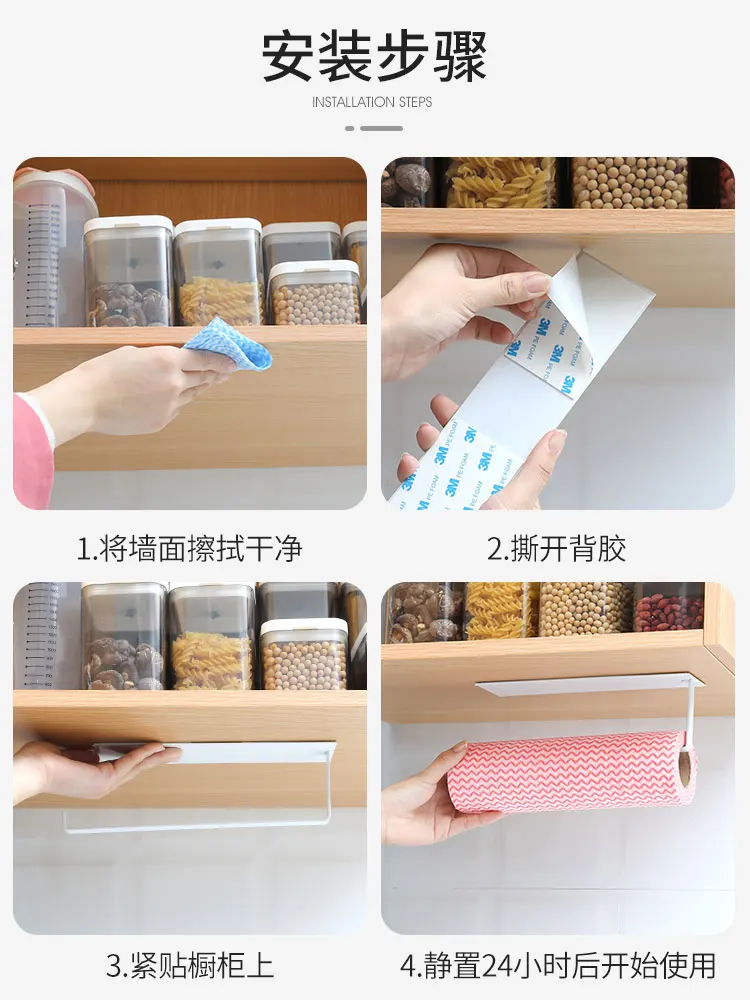 安装步骤

INSTALLATION STEPS

3M PE FOAM

1.将墙面擦拭干净

2.撕开背胶

3.紧贴橱柜上

4.静置24小时后开始使用