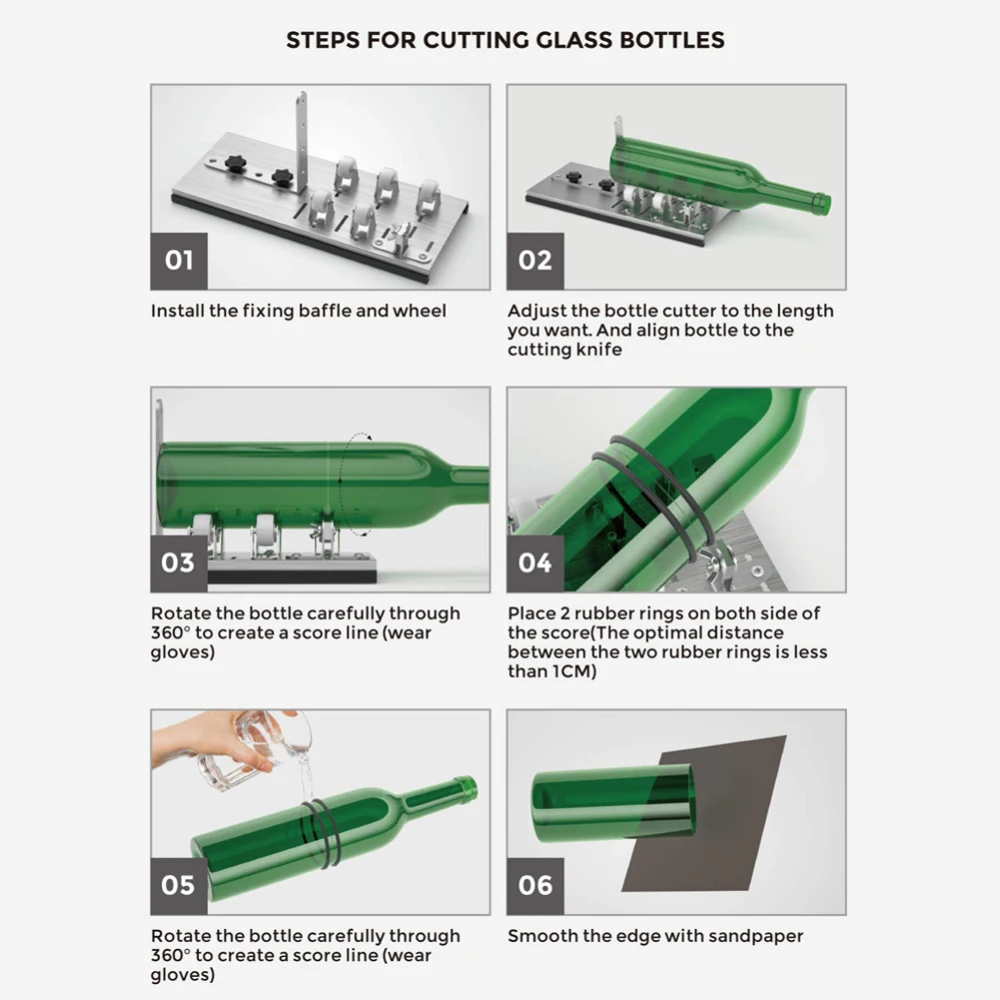 STEPS FOR CUTTING GLASS BOTTLES

01

Install the fixing baffle and wheel

02

Adjust the bottle cutter to the length you want. And align bottle to the cutting knife

03

Rotate the bottle carefully through 360° to create a score line (wear gloves)

04

Place 2 rubber rings on both side of the score(The optimal distance between the two rubber rings is less than 1CM)

05

Rotate the bottle carefully through 360° to create a score line (wear gloves)

06

Smooth the edge with sandpaper