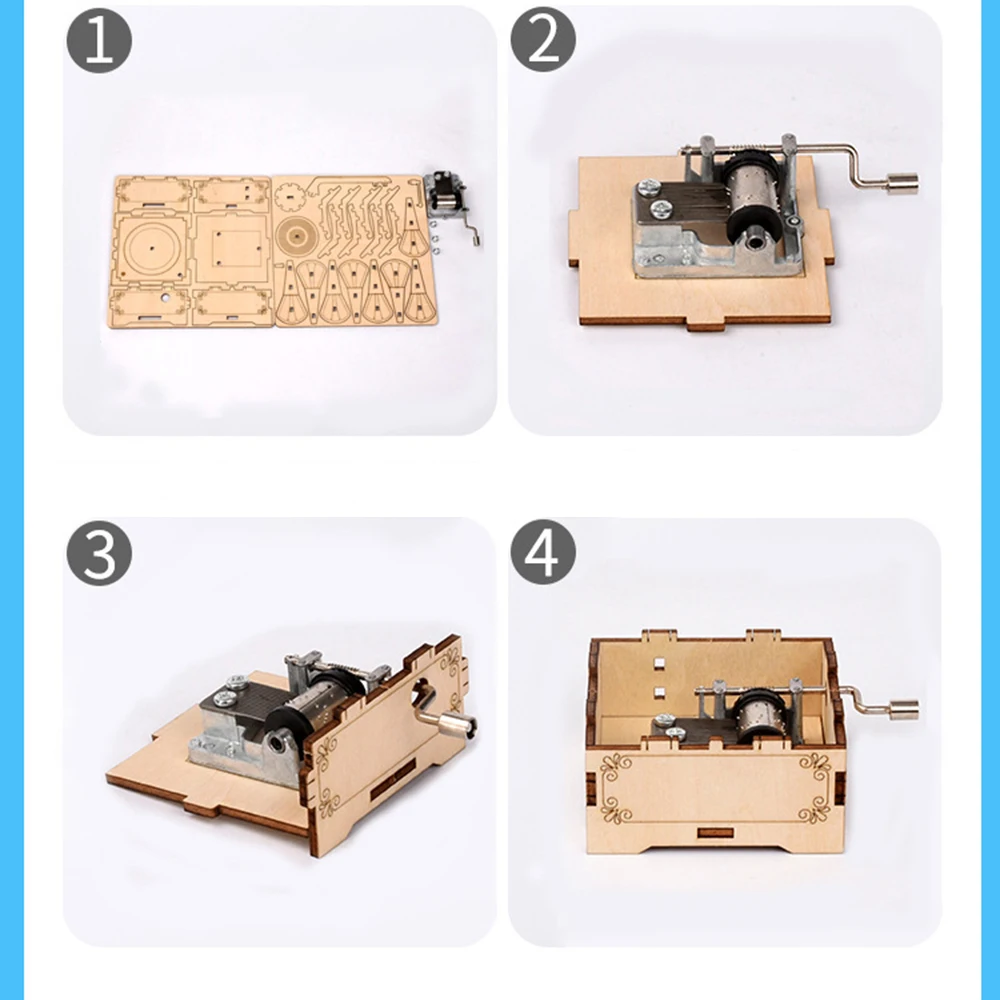 1

2

3

4