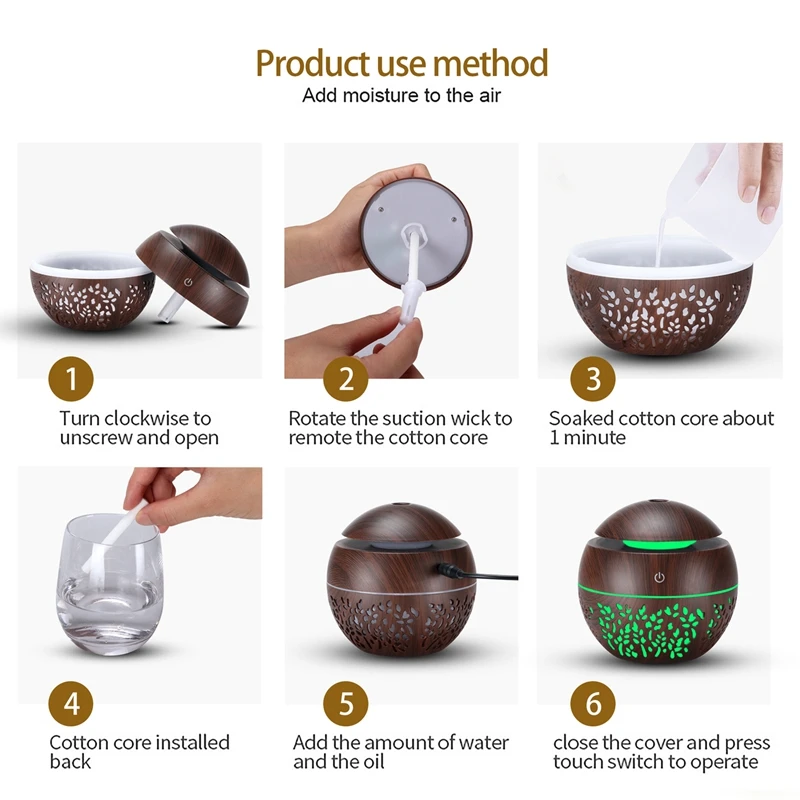 Product use method
Add moisture to the air

1
Turn clockwise to unscrew and open

2
Rotate the suction wick to remote the cotton core

3
Soaked cotton core about 1 minute

4
Cotton core installed back

5
Add the amount of water and the oil

6
close the cover and press touch switch to operate