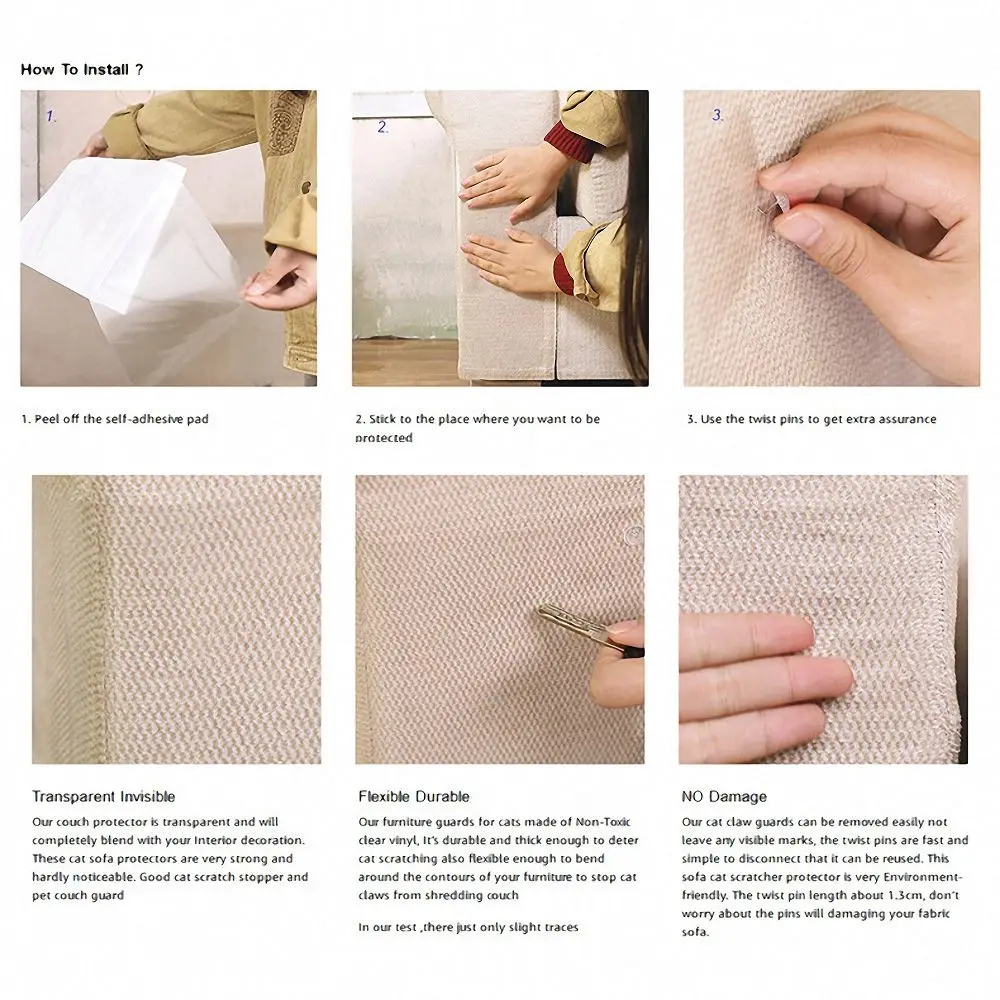 How To Install ?

1.

2.

3.

1. Peel off the self-adhesive pad

2. Stick to the place where you want to be protected

3. Use the twist pins to get extra assurance

Transparent Invisible

Our couch protector is transparent and will completely blend with your Interior decoration. These cat sofa protectors are very strong and hardly noticeable. Good cat scratch stopper and pet couch guard

Flexible Durable

Our furniture guards for cats made of Non-Toxic clear vinyl, It's durable and thick enough to deter cat scratching also flexible enough to bend around the contours of your furniture to stop cat claws from shredding couch

In our test ,there just only slight traces

NO Damage

Our cat claw guards can be removed easily not leave any visible marks, the twist pins are fast and simple to disconnect that it can be reused. This sofa cat scratcher protector is very Environment-friendly. The twist pin length about 1.3cm, don't worry about the pins will damaging your fabric sofa.