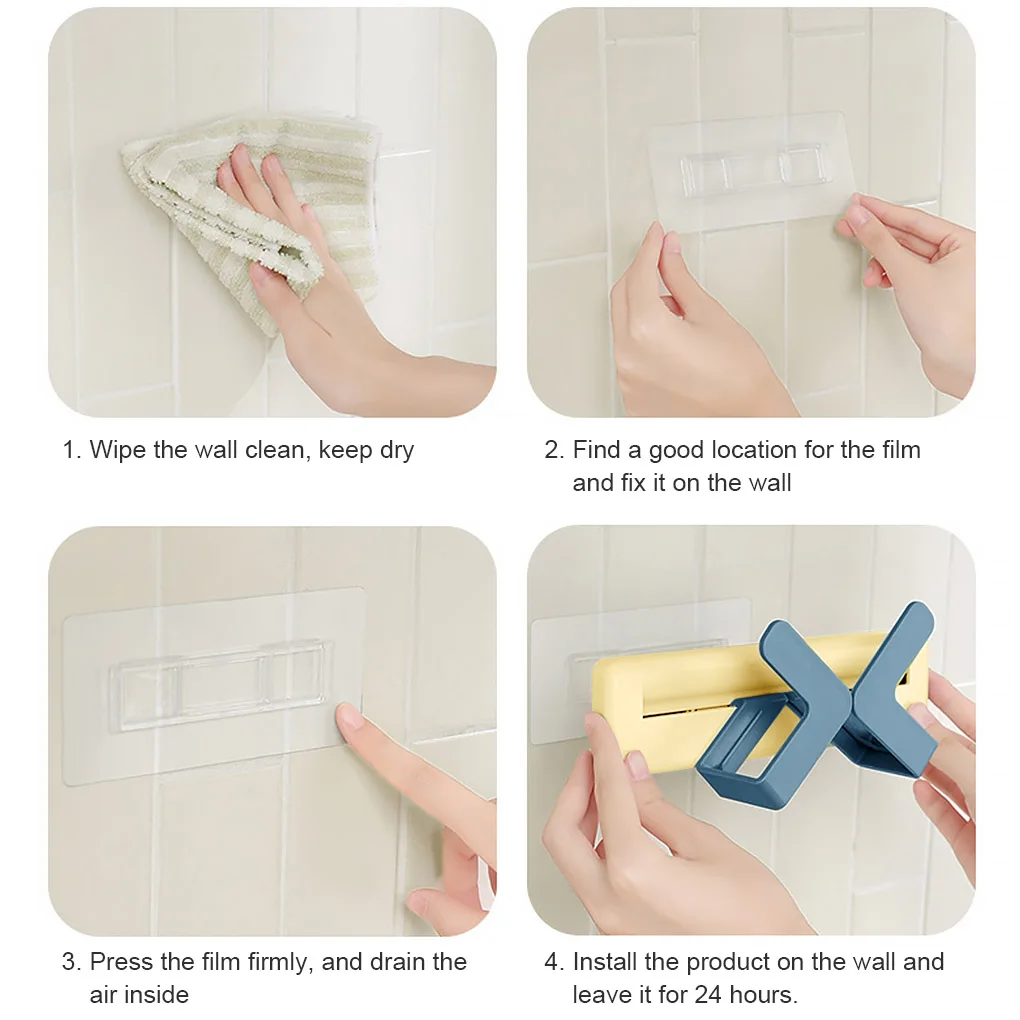 1. Wipe the wall clean, keep dry

2. Find a good location for the film and fix it on the wall

3. Press the film firmly, and drain the air inside

4. Install the product on the wall and leave it for 24 hours.