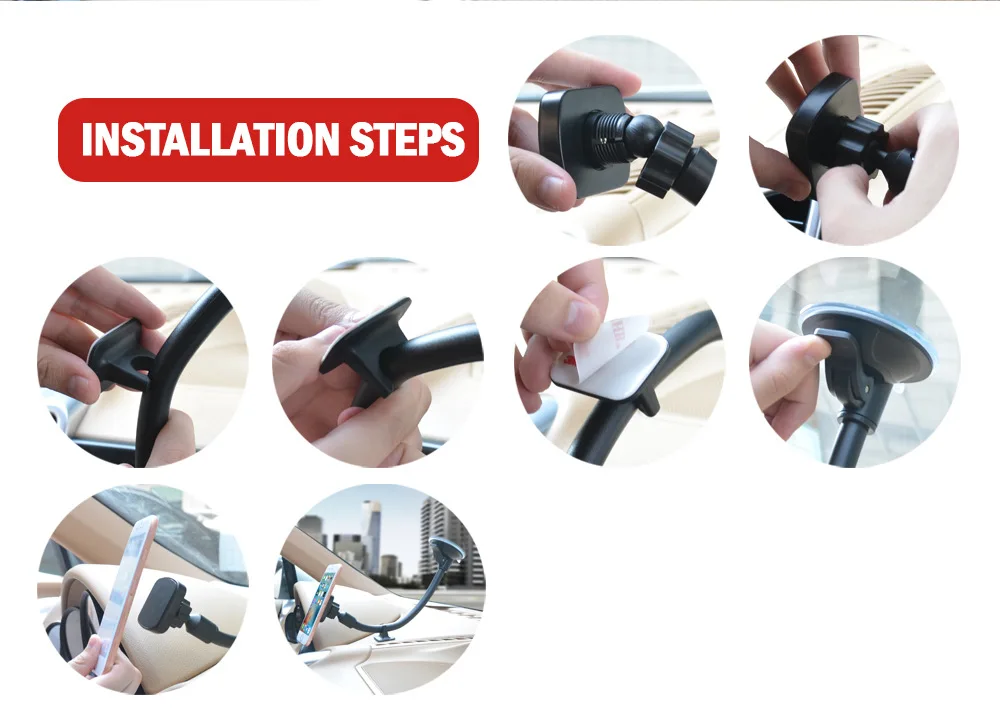 INSTALLATION STEPS