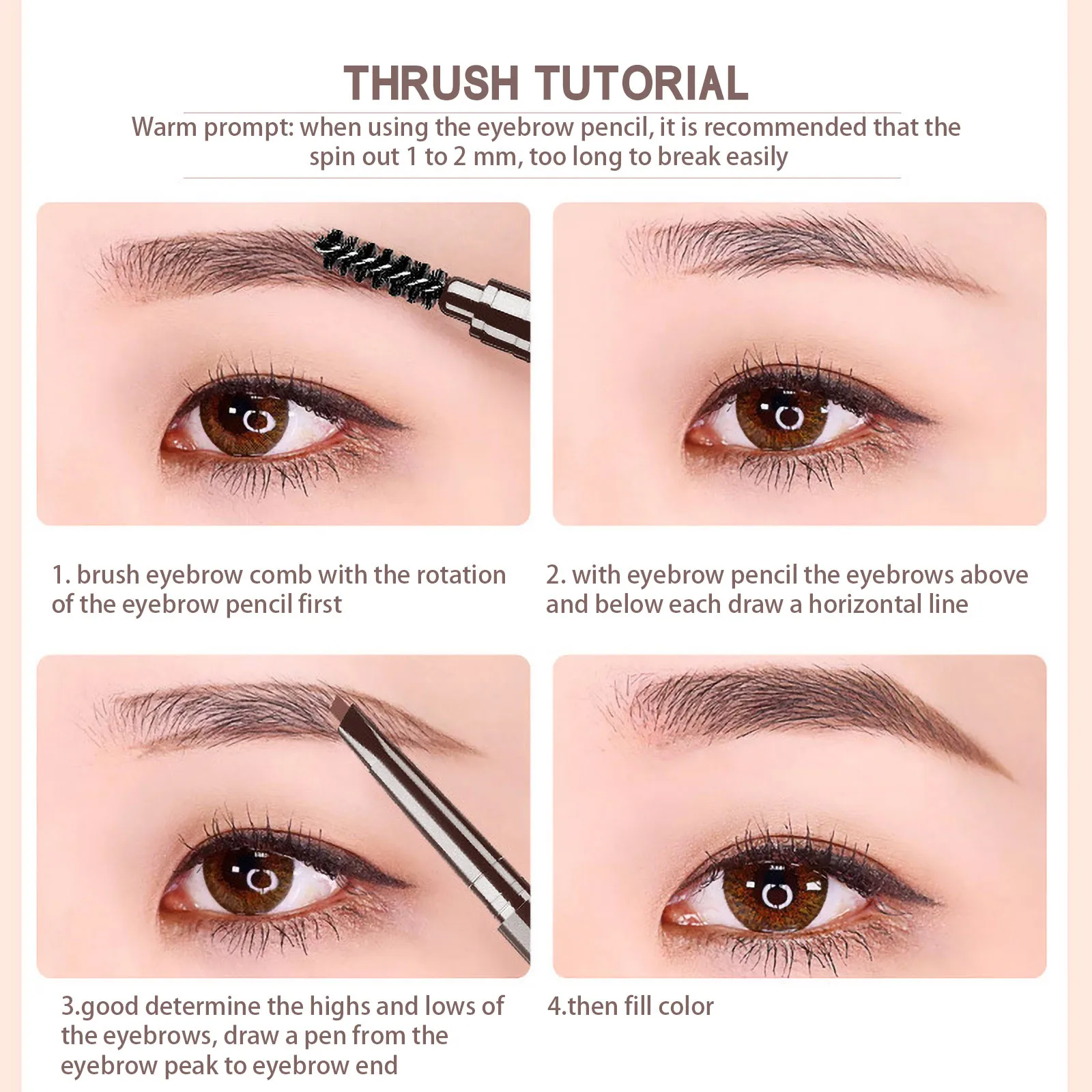 THRUSH TUTORIAL

Warm prompt: when using the eyebrow pencil, it is recommended that the spin out 1 to 2 mm, too long to break easily

1. brush eyebrow comb with the rotation of the eyebrow pencil first

2. with eyebrow pencil the eyebrows above and below each draw a horizontal line

3.good determine the highs and lows of the eyebrows, draw a pen from the eyebrow peak to eyebrow end

4.then fill color