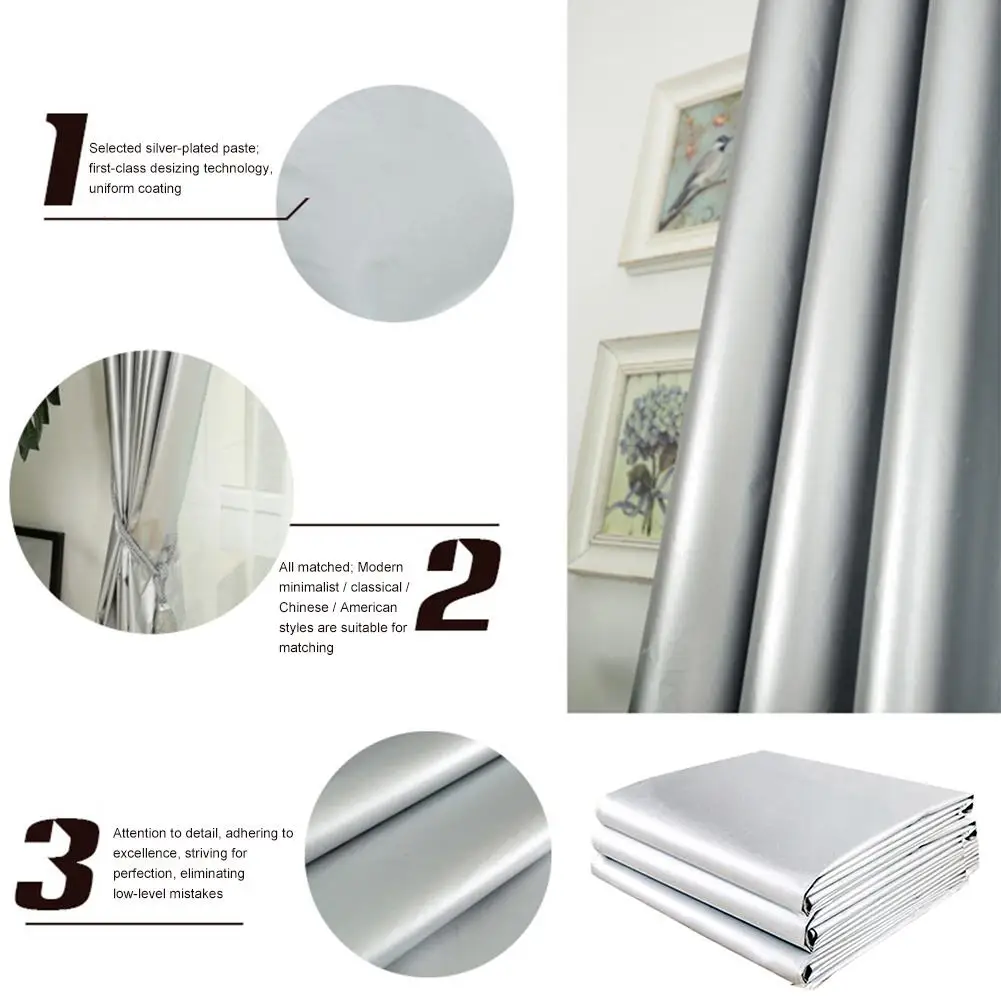 1

Selected silver-plated paste; first-class desizing technology, uniform coating

2

All matched; Modern minimalist / classical / Chinese / American styles are suitable for matching

3

Attention to detail, adhering to excellence, striving for perfection, eliminating low-level mistakes