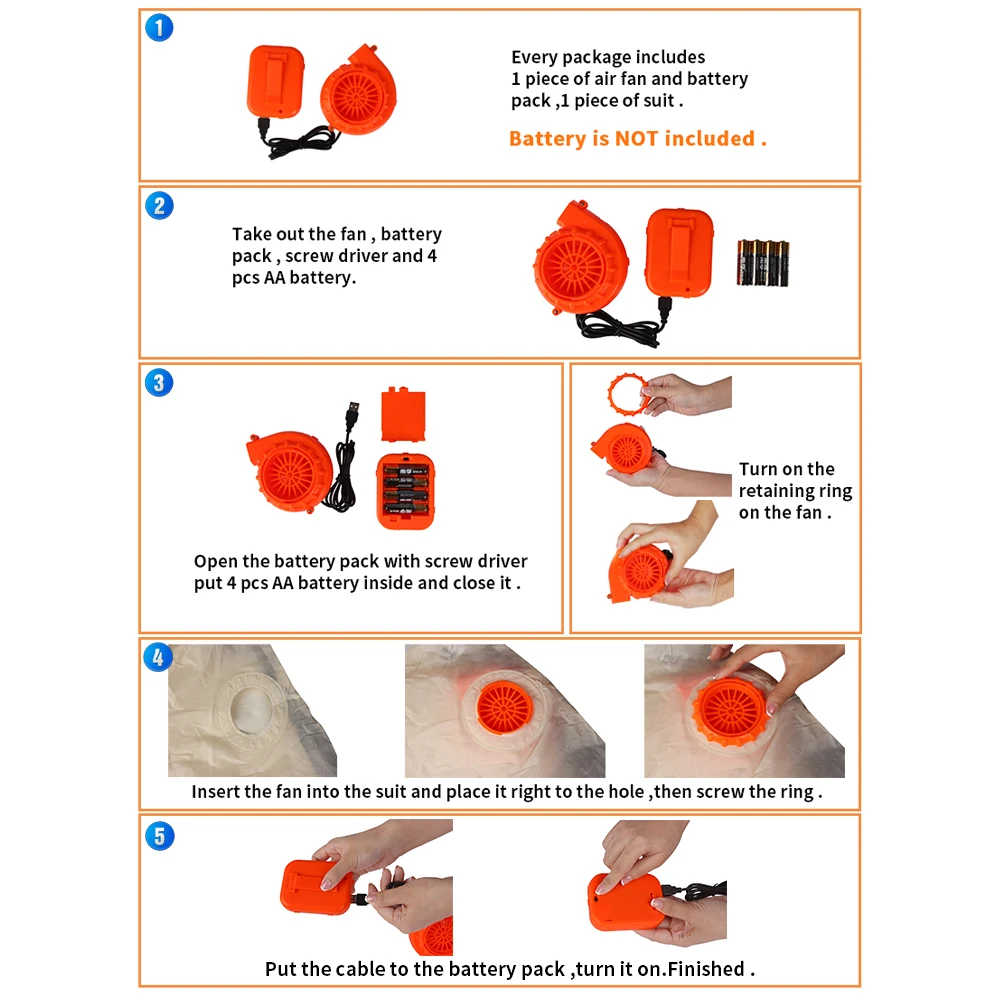 1

Every package includes 1 piece of air fan and battery pack ,1 piece of suit .

Battery is NOT included .

2

Take out the fan , battery pack , screw driver and 4 pcs AA battery.

3

Open the battery pack with screw driver put 4 pcs AA battery inside and close it .

Turn on the retaining ring on the fan .

4

Insert the fan into the suit and place it right to the hole ,then screw the ring .

5

Put the cable to the battery pack ,turn it on.Finished .