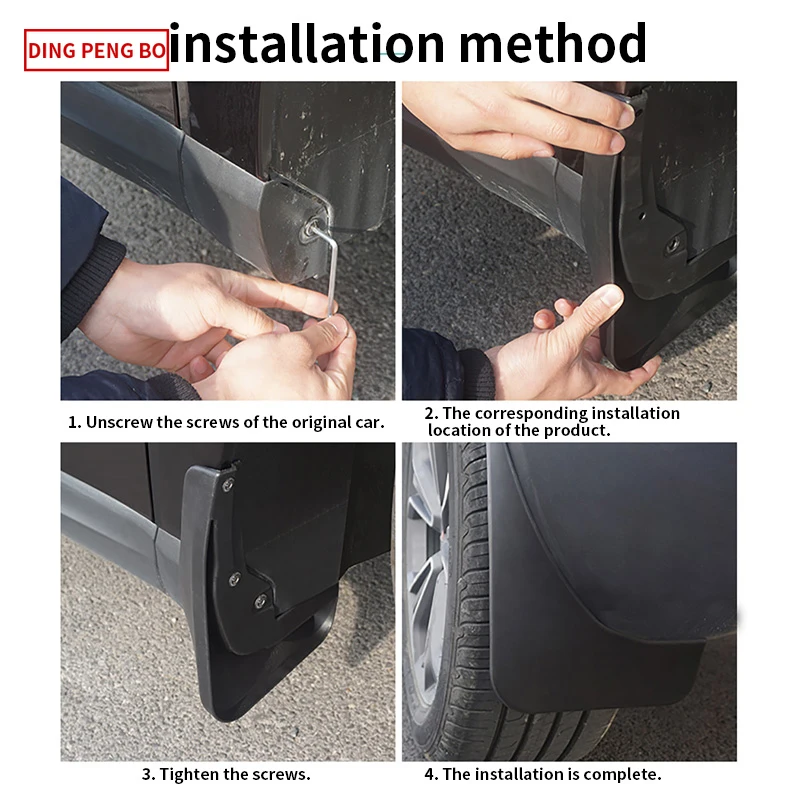 DING PENG BO installation method

1. Unscrew the screws of the original car.

2. The corresponding installation location of the product.

3. Tighten the screws.

4. The installation is complete.