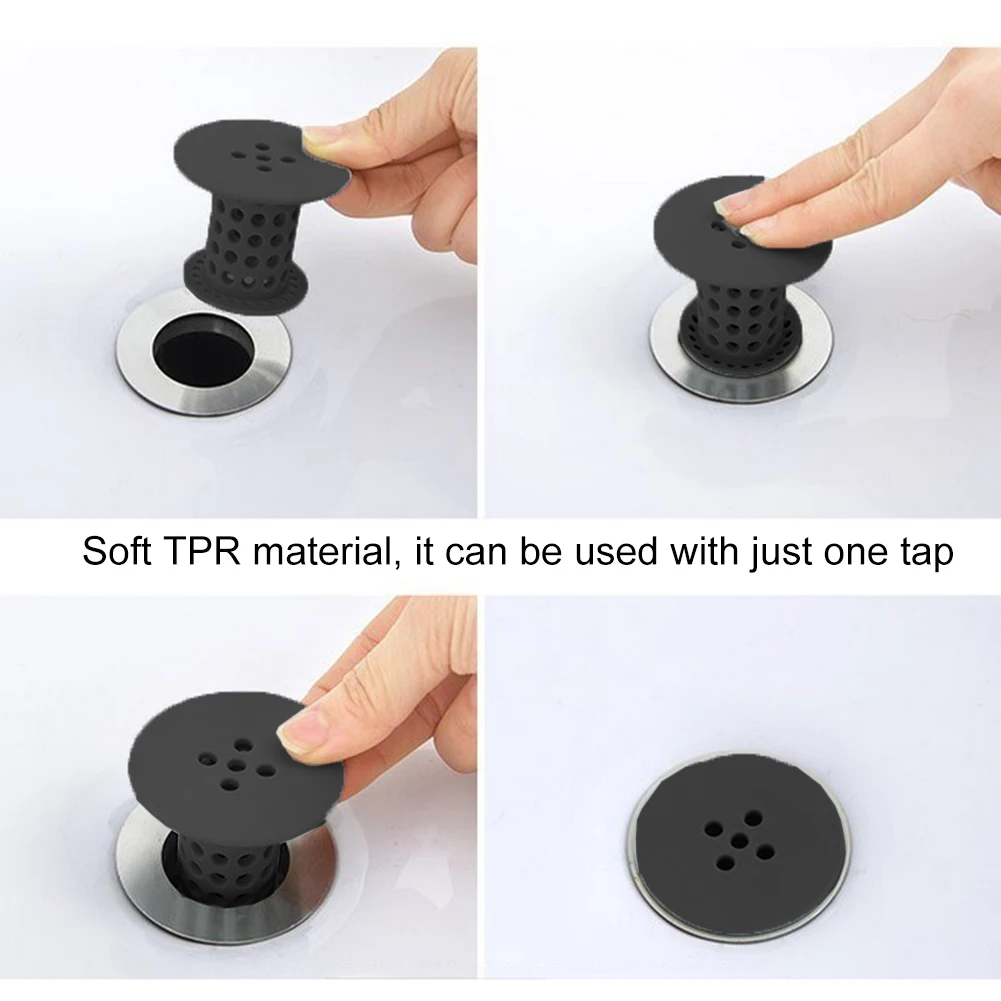 Soft TPR material, it can be used with just one tap