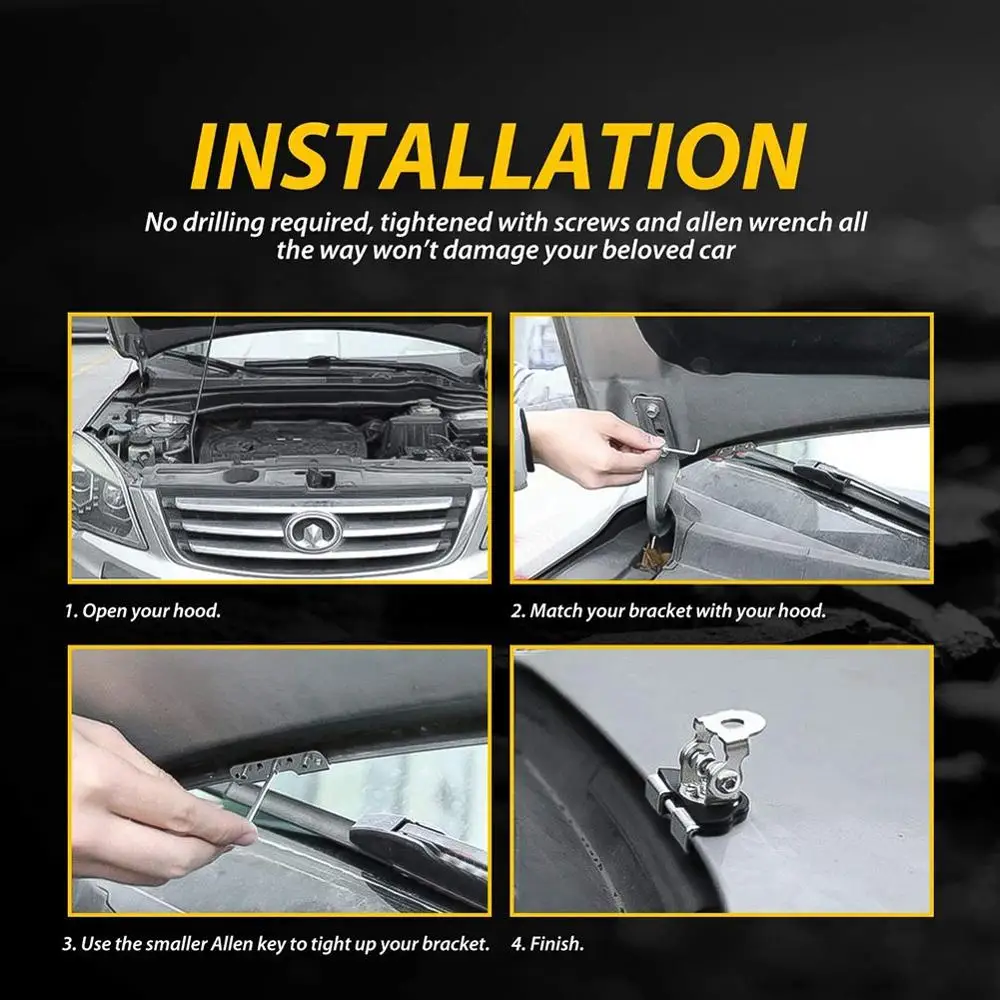 INSTALLATION

No drilling required, tightened with screws and allen wrench all the way won't damage your beloved car

1. Open your hood.

2. Match your bracket with your hood.

3. Use the smaller Allen key to tight up your bracket.

4. Finish.