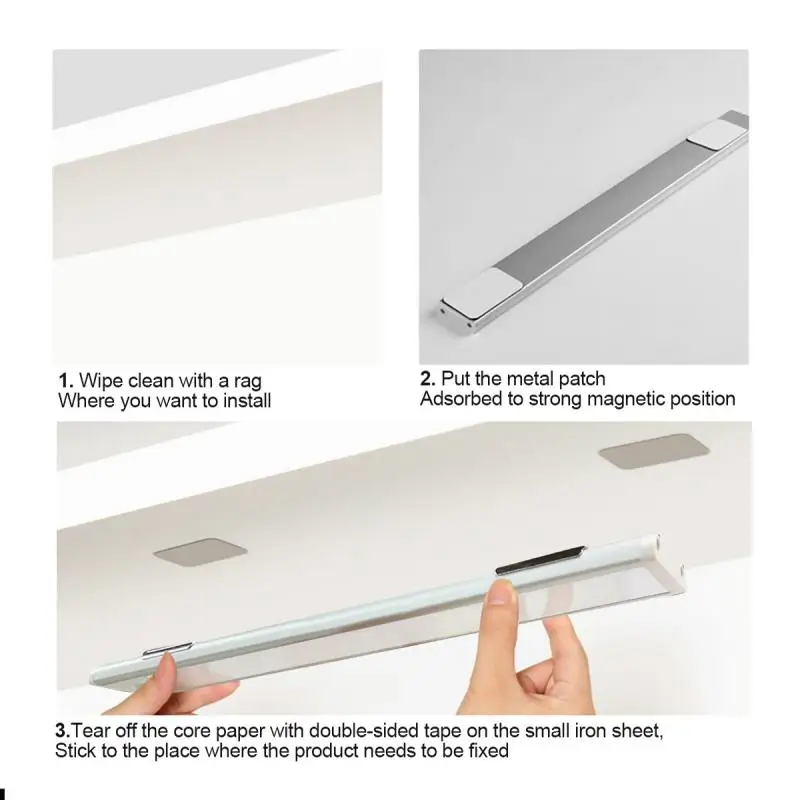 1. Wipe clean with a rag
Where you want to install

2. Put the metal patch
Adsorbed to strong magnetic position

3.Tear off the core paper with double-sided tape on the small iron sheet,
Stick to the place where the product needs to be fixed