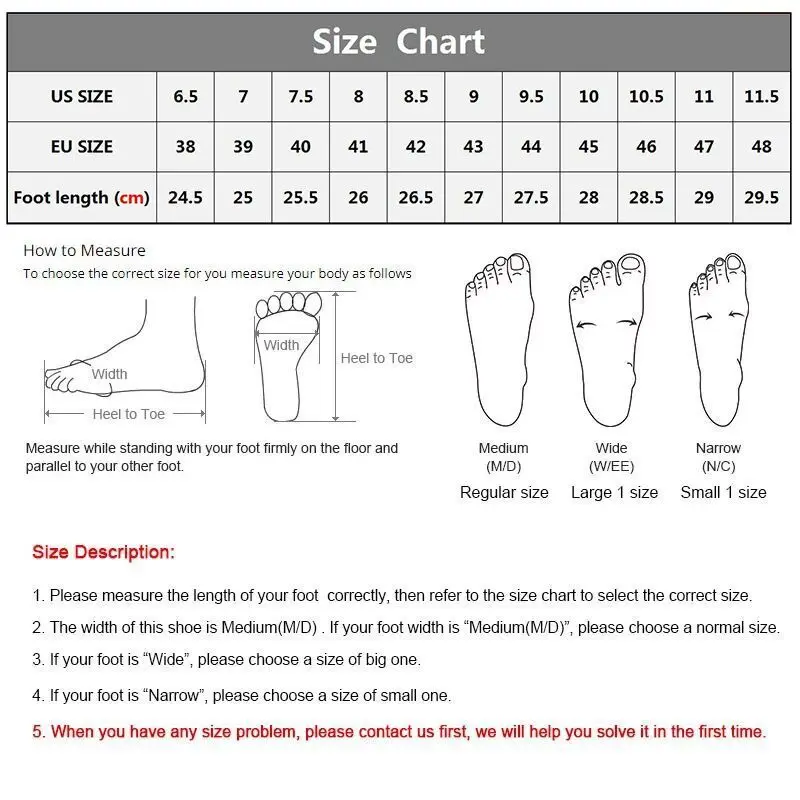 Size Chart

| US SIZE | 6.5 | 7 | 7.5 | 8 | 8.5 | 9 | 9.5 | 10 | 10.5 | 11 | 11.5 |
|---|---|---|---|---|---|---|---|---|---|---|---|
| EU SIZE | 38 | 39 | 40 | 41 | 42 | 43 | 44 | 45 | 46 | 47 | 48 |
| Foot length (cm) | 24.5 | 25 | 25.5 | 26 | 26.5 | 27 | 27.5 | 28 | 28.5 | 29 | 29.5 |

How to Measure
To choose the correct size for you measure your body as follows

Width
Heel to Toe
Width
Heel to Toe

Measure while standing with your foot firmly on the floor and parallel to your other foot.

Medium (M/D)
Regular size
Wide (W/EE)
Large 1 size
Narrow (N/C)
Small 1 size

Size Description:

1. Please measure the length of your foot correctly, then refer to the size chart to select the correct size.

2. The width of this shoe is Medium(M/D) . If your foot width is “Medium(M/D)”, please choose a normal size.

3. If your foot is “Wide”, please choose a size of big one.

4. If your foot is “Narrow”, please choose a size of small one.

5. When you have any size problem, please contact us first, we will help you solve it in the first time.