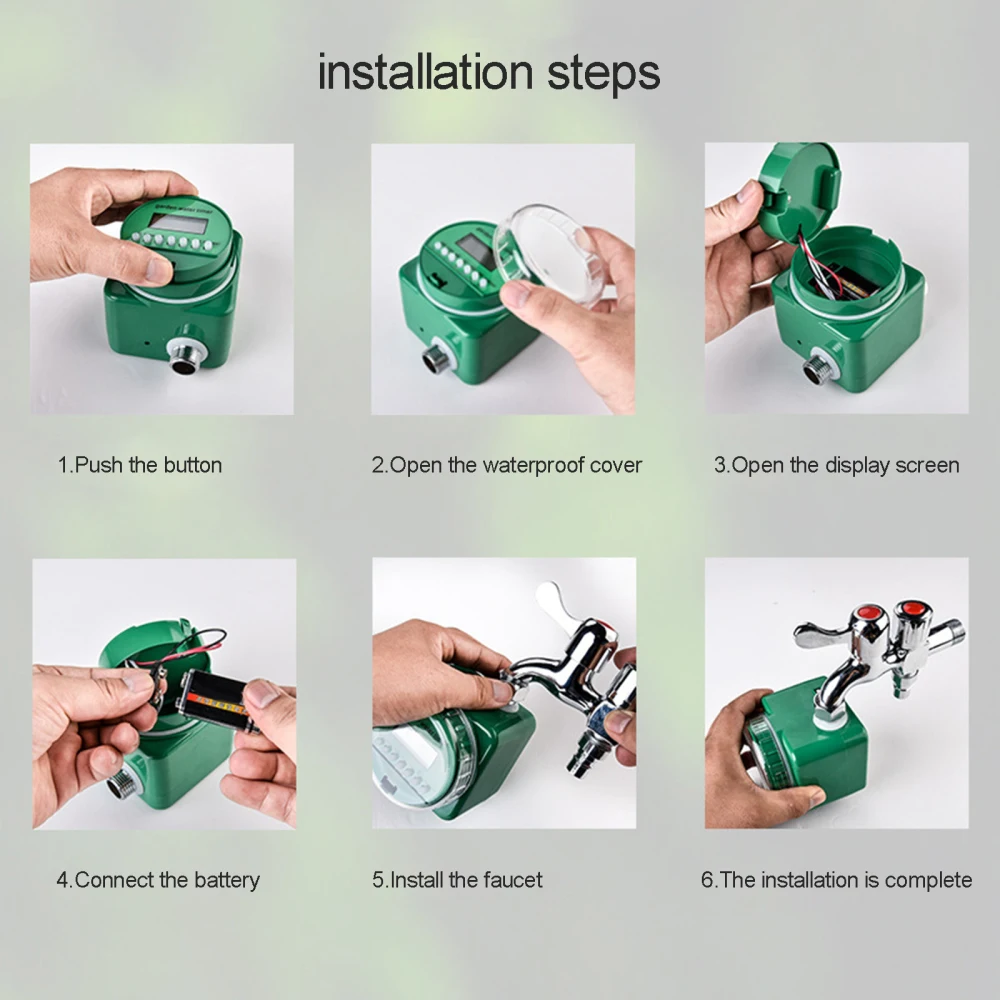 installation steps

1.Push the button

2.Open the waterproof cover

3.Open the display screen

4.Connect the battery

5.Install the faucet

6.The installation is complete