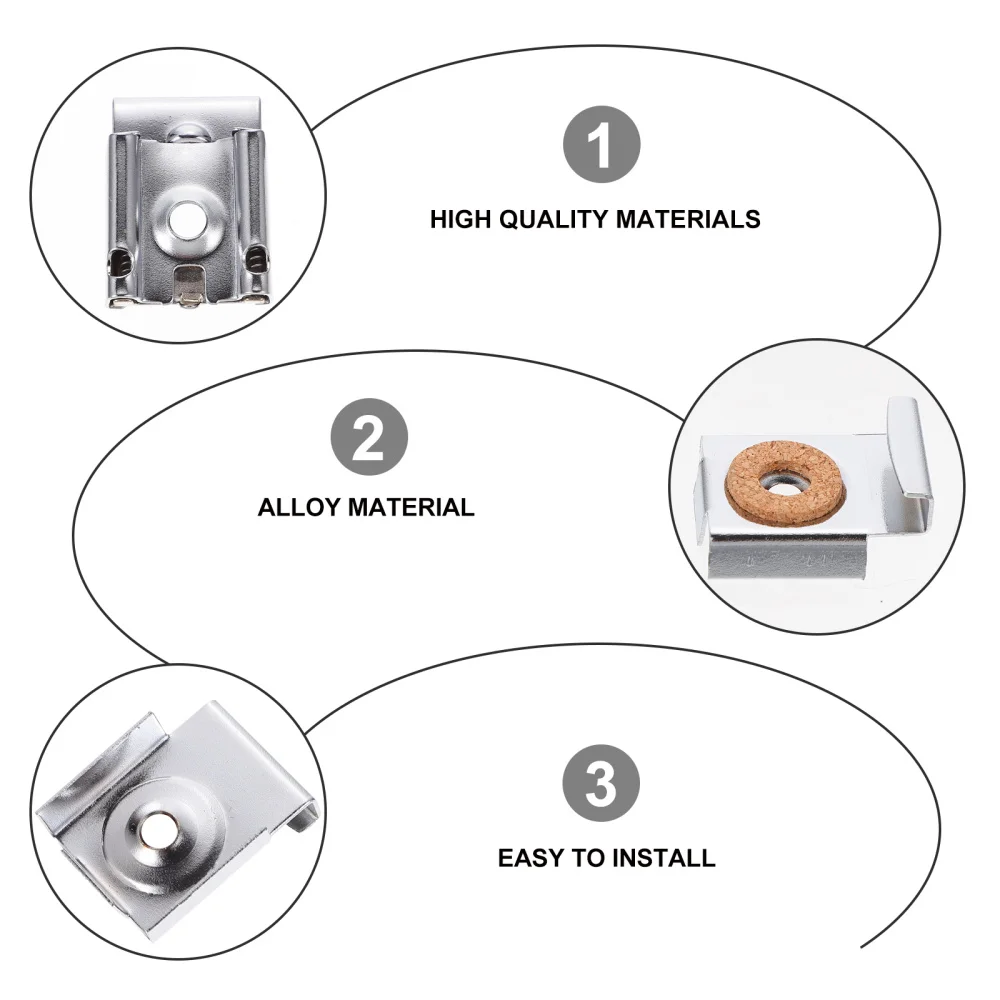 1

HIGH QUALITY MATERIALS

2

ALLOY MATERIAL

3

EASY TO INSTALL