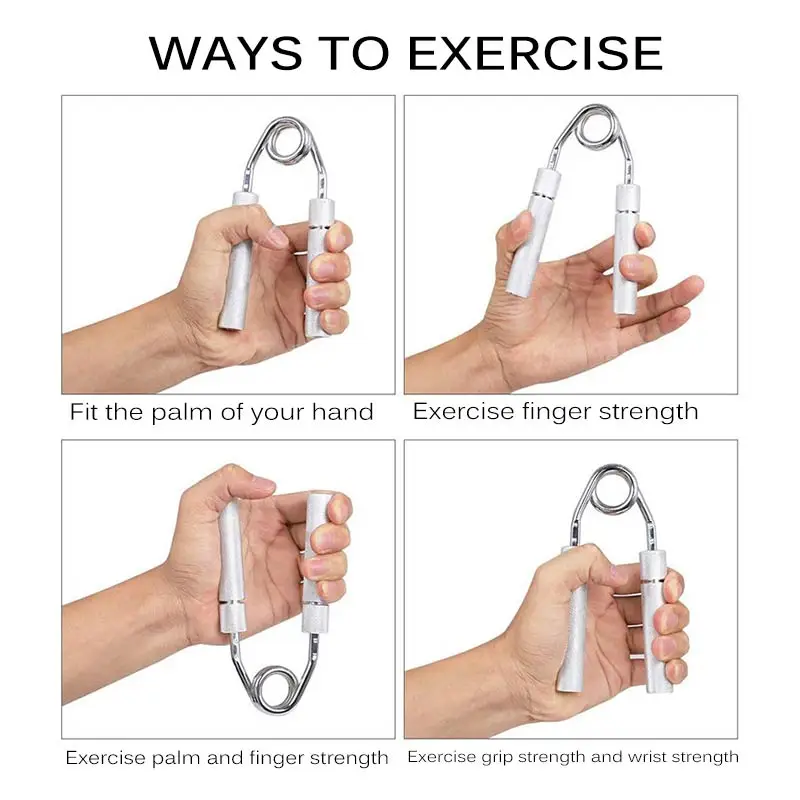 WAYS TO EXERCISE

Fit the palm of your hand

Exercise finger strength

Exercise palm and finger strength

Exercise grip strength and wrist strength