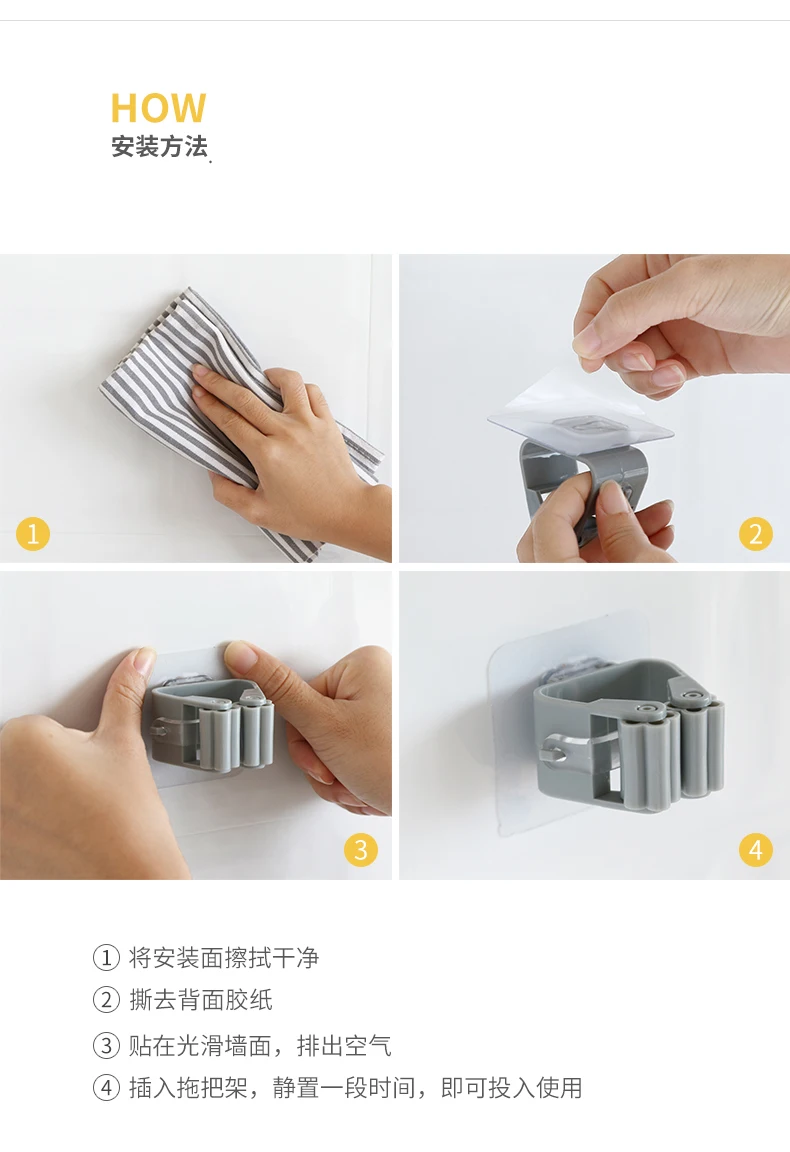 HOW
安装方法.

1

2

3

4

① 将安装面擦拭干净

② 撕去背面胶纸

③ 贴在光滑墙面，排出空气

④ 插入拖把架，静置一段时间，即可投入使用