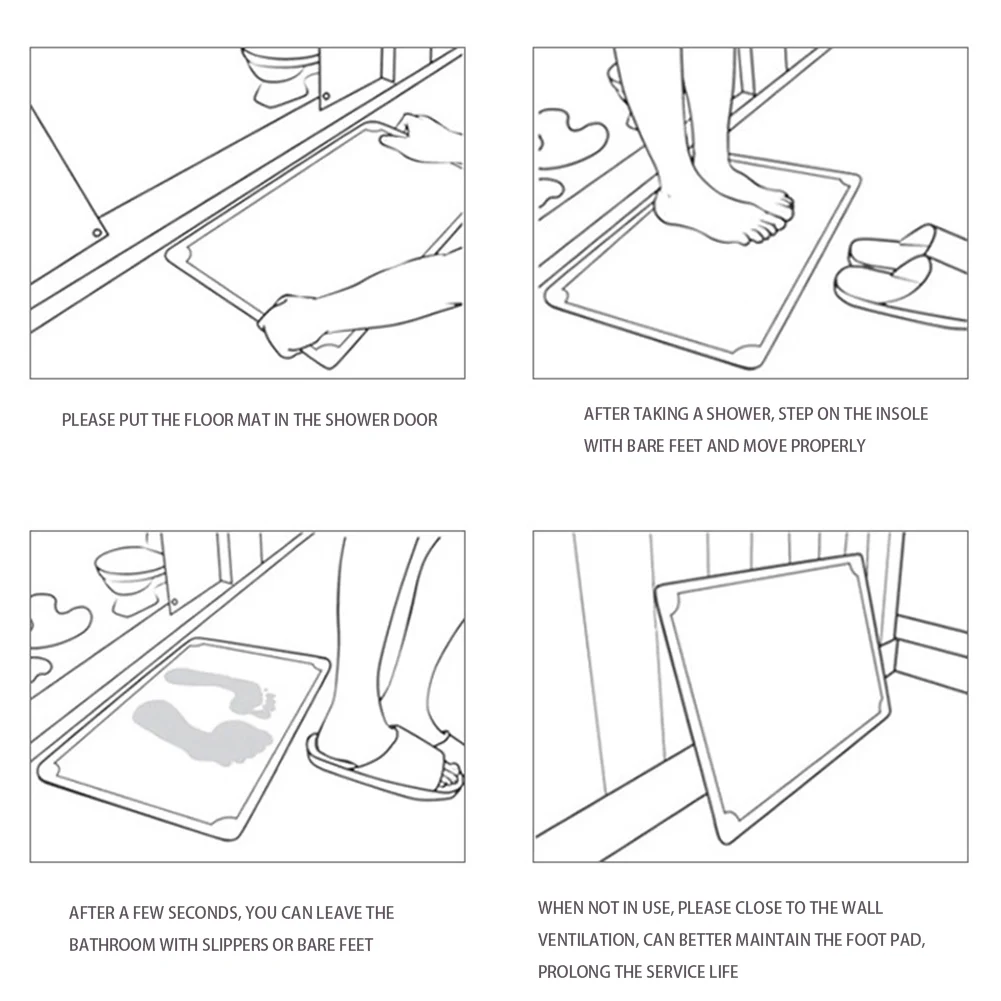 PLEASE PUT THE FLOOR MAT IN THE SHOWER DOOR

AFTER TAKING A SHOWER, STEP ON THE INSOLE WITH BARE FEET AND MOVE PROPERLY

AFTER A FEW SECONDS, YOU CAN LEAVE THE BATHROOM WITH SLIPPERS OR BARE FEET

WHEN NOT IN USE, PLEASE CLOSE TO THE WALL VENTILATION, CAN BETTER MAINTAIN THE FOOT PAD, PROLONG THE SERVICE LIFE